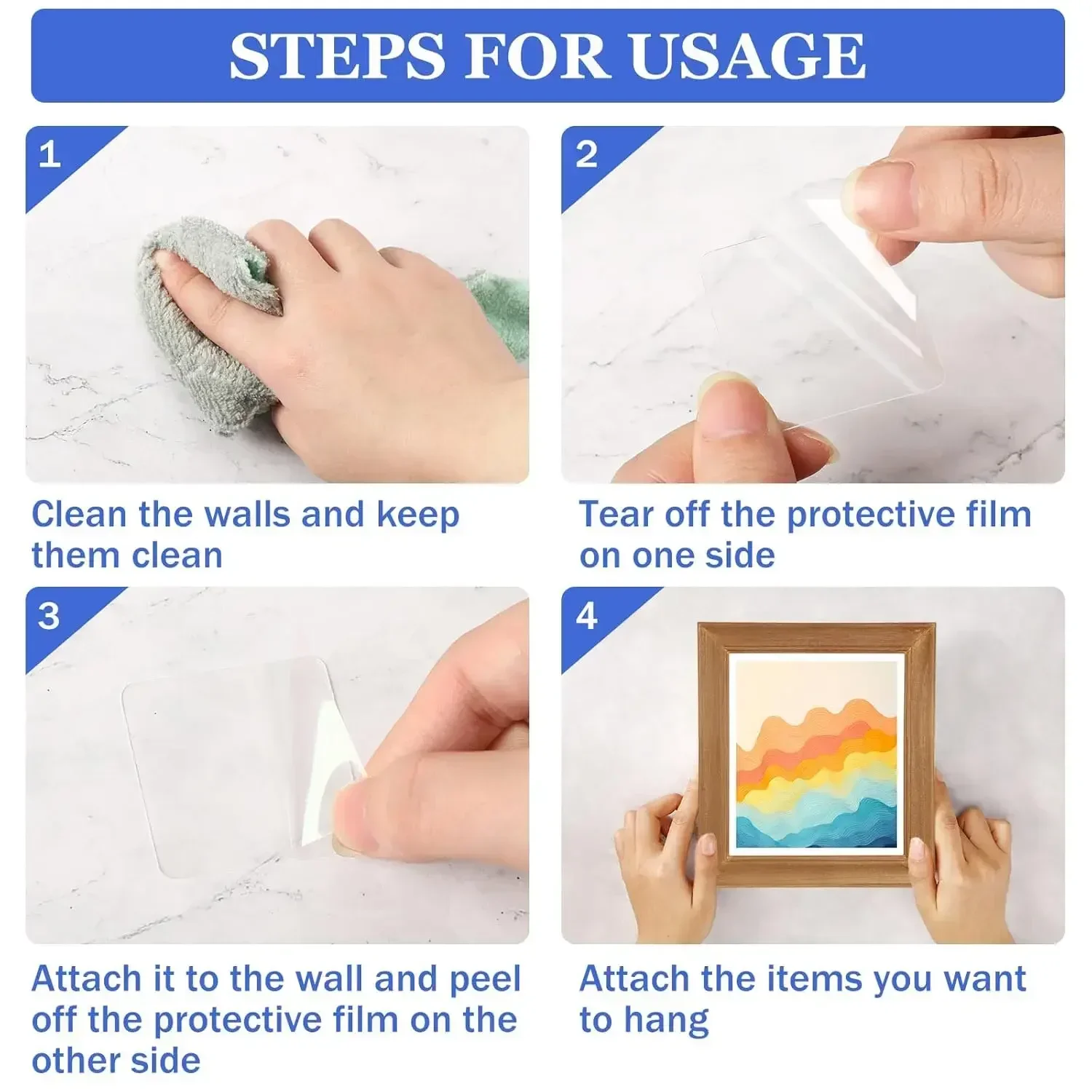 STEPS FOR USAGE

1

Clean the walls and keep them clean

2

Tear off the protective film on one side

3

Attach it to the wall and peel off the protective film on the other side

4

Attach the items you want to hang