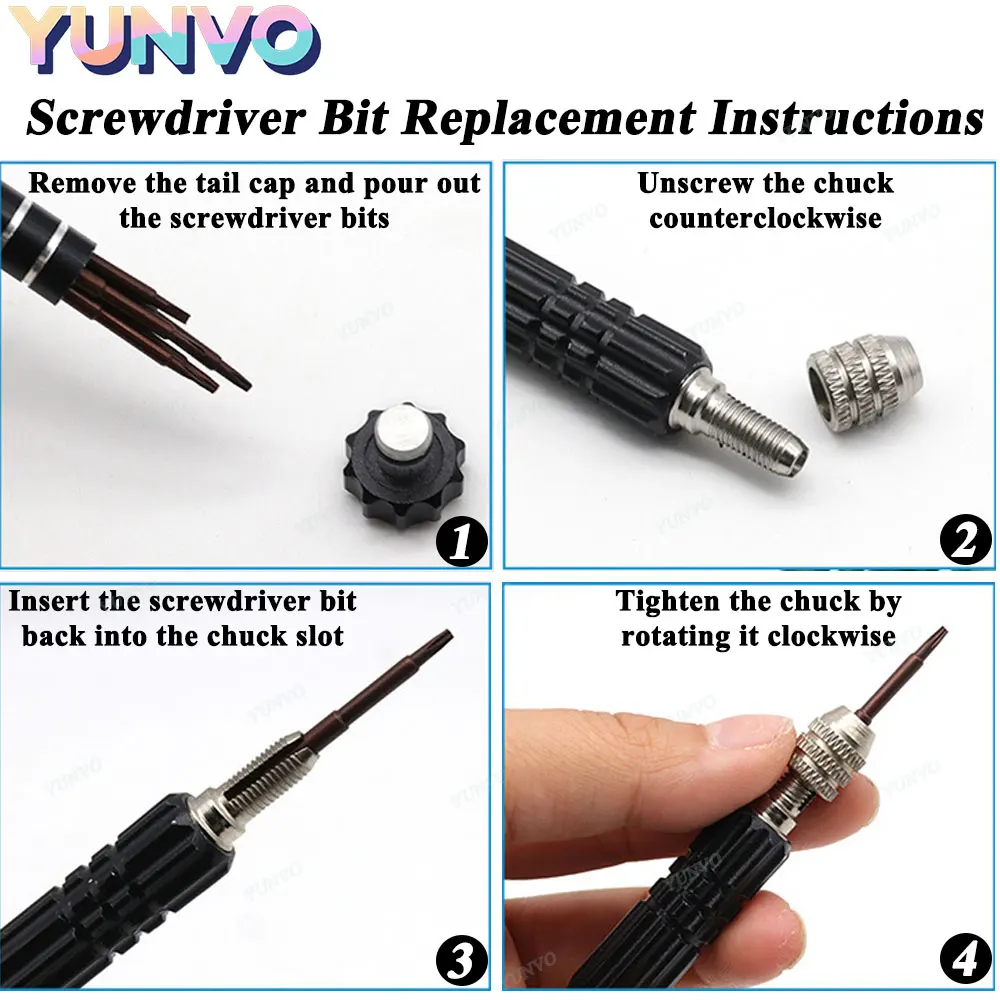 YUNVO

Screwdriver Bit Replacement Instructions

Remove the tail cap and pour out the screwdriver bits

1

Unscrew the chuck counterclockwise

2

Insert the screwdriver bit back into the chuck slot

3

Tighten the chuck by rotating it clockwise

4