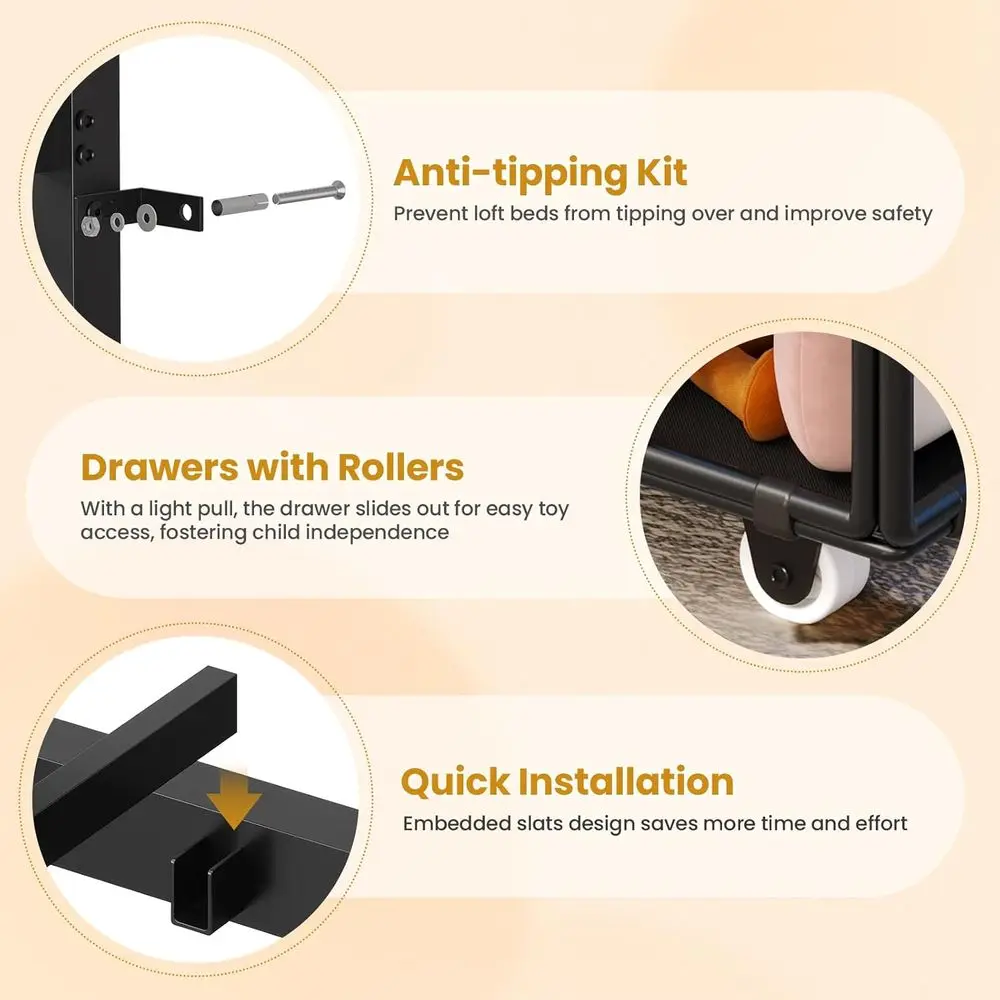 Anti-tipping Kit
Prevent loft beds from tipping over and improve safety

Drawers with Rollers
With a light pull, the drawer slides out for easy toy access, fostering child independence

Quick Installation
Embedded slats design saves more time and effort