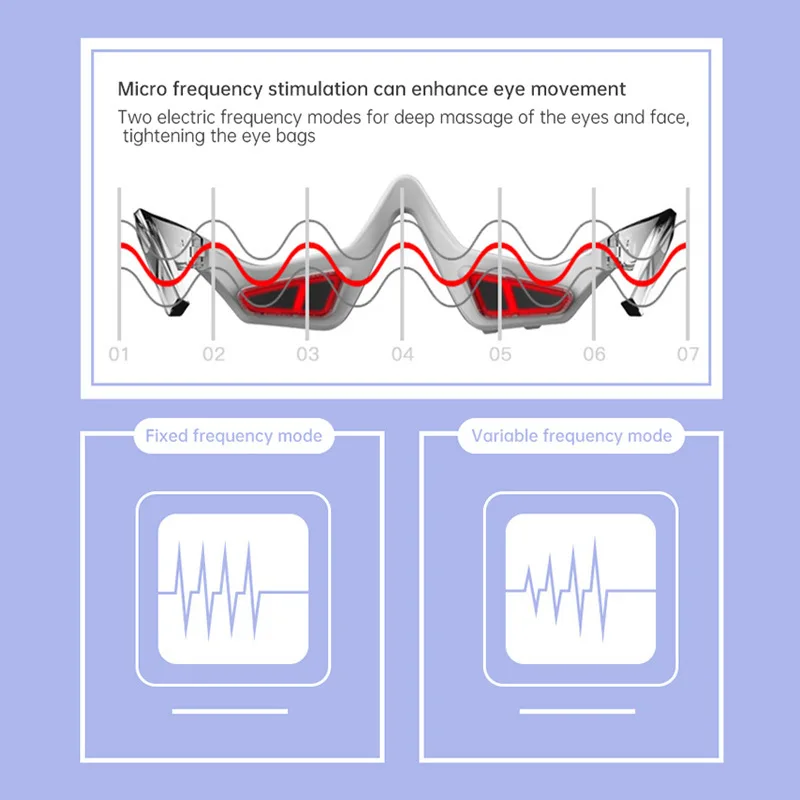 Micro frequency stimulation can enhance eye movement

Two electric frequency modes for deep massage of the eyes and face, tightening the eye bags

01
02
03
04
05
06
07

Fixed frequency mode

Variable frequency mode