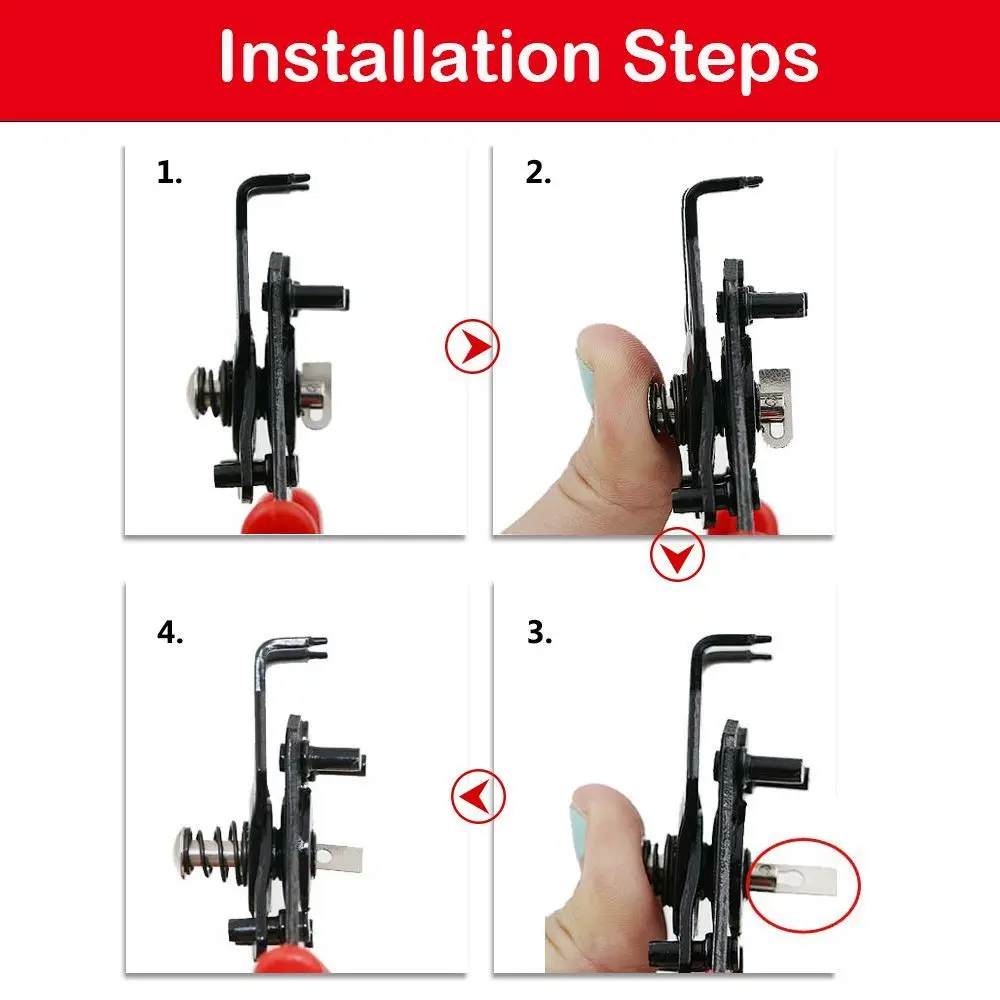 Installation Steps

1.

2.

4.

3.