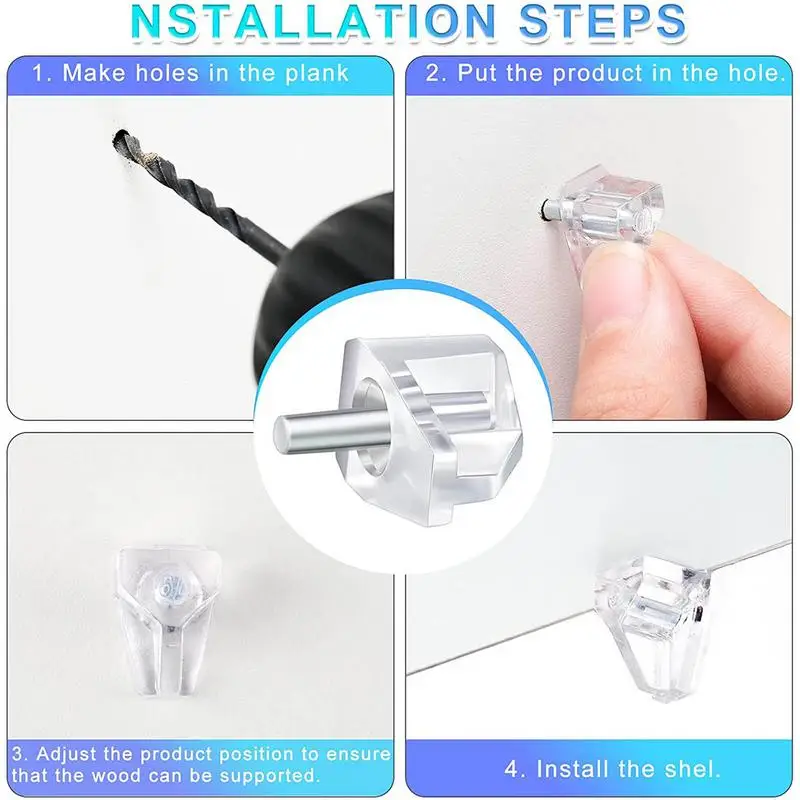 NSTALLATION STEPS

1. Make holes in the plank

2. Put the product in the hole.

3. Adjust the product position to ensure that the wood can be supported.

4. Install the shel.