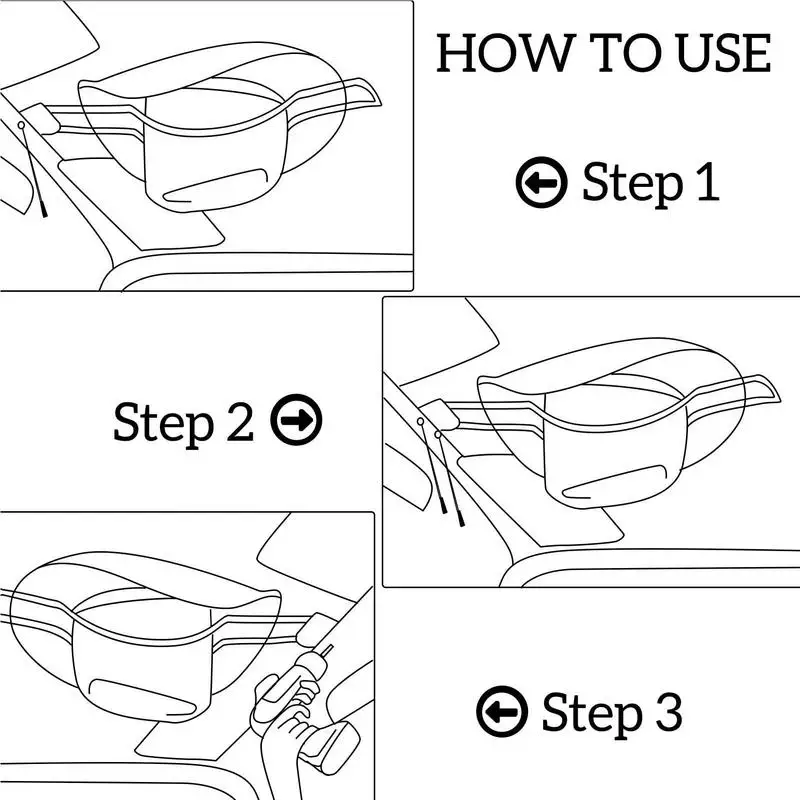 HOW TO USE

Step 1

Step 2

Step 3