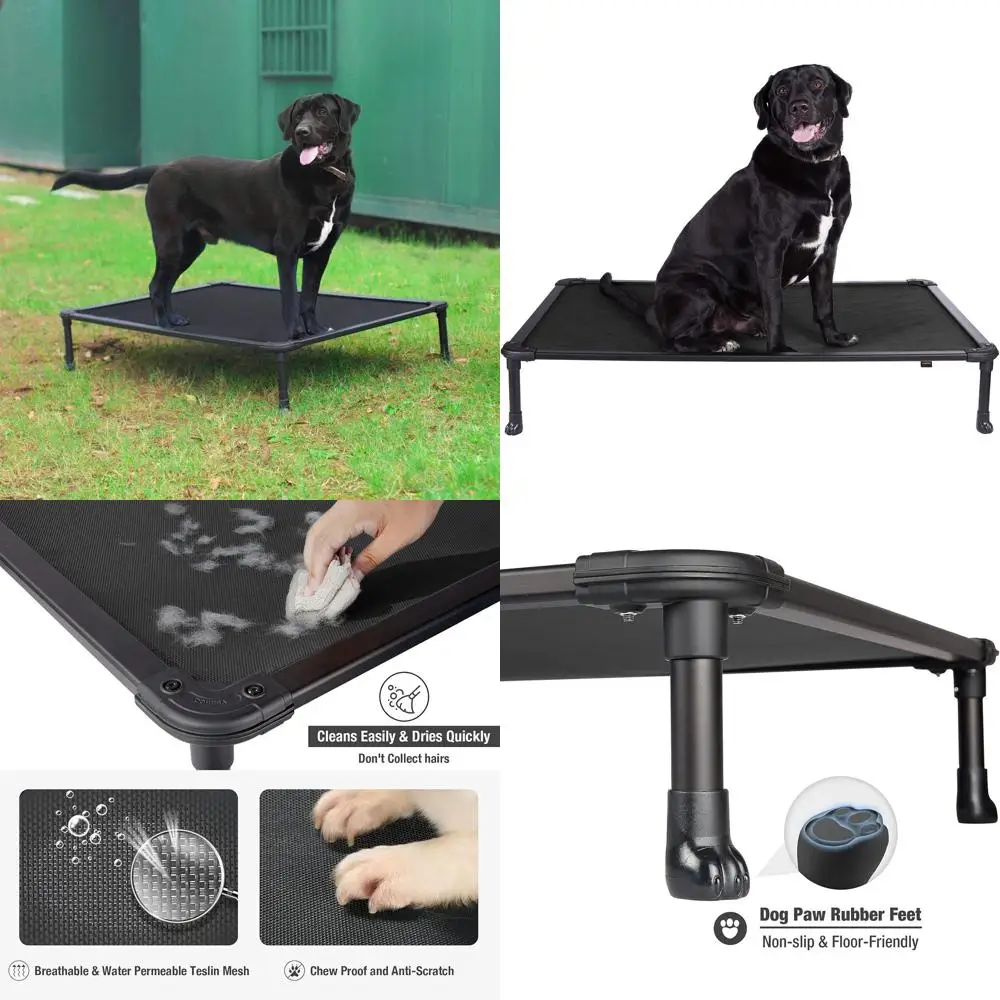 Cleans Easily & Dries Quickly
Don't Collect hairs

Breathable & Water Permeable Teslin Mesh

Chew Proof and Anti-Scratch

Dog Paw Rubber Feet
Non-slip & Floor-Friendly