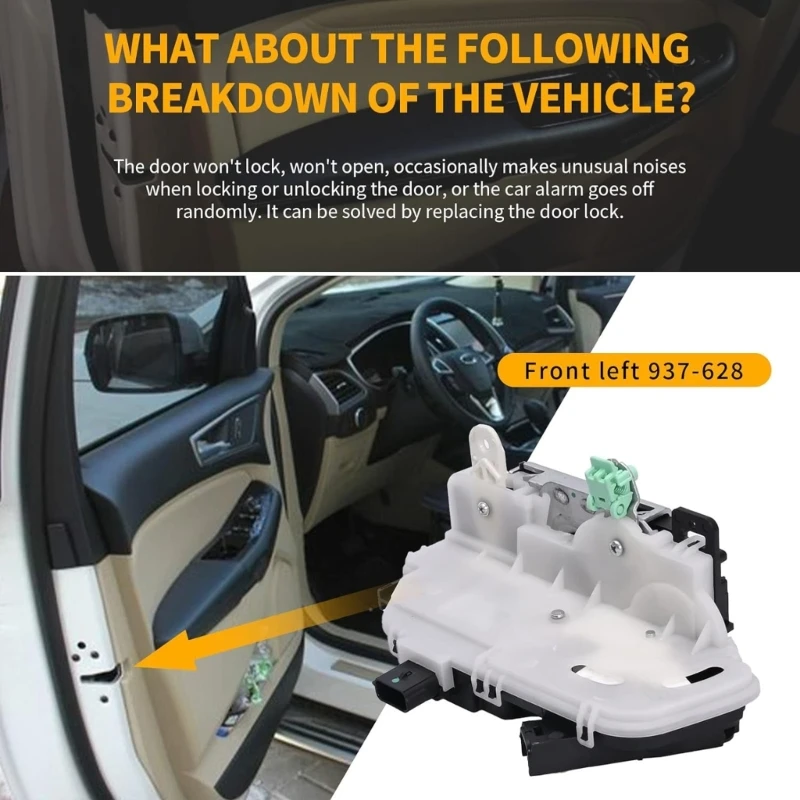 WHAT ABOUT THE FOLLOWING BREAKDOWN OF THE VEHICLE?

The door won't lock, won't open, occasionally makes unusual noises when locking or unlocking the door, or the car alarm goes off randomly. It can be solved by replacing the door lock.

Front left 937-628