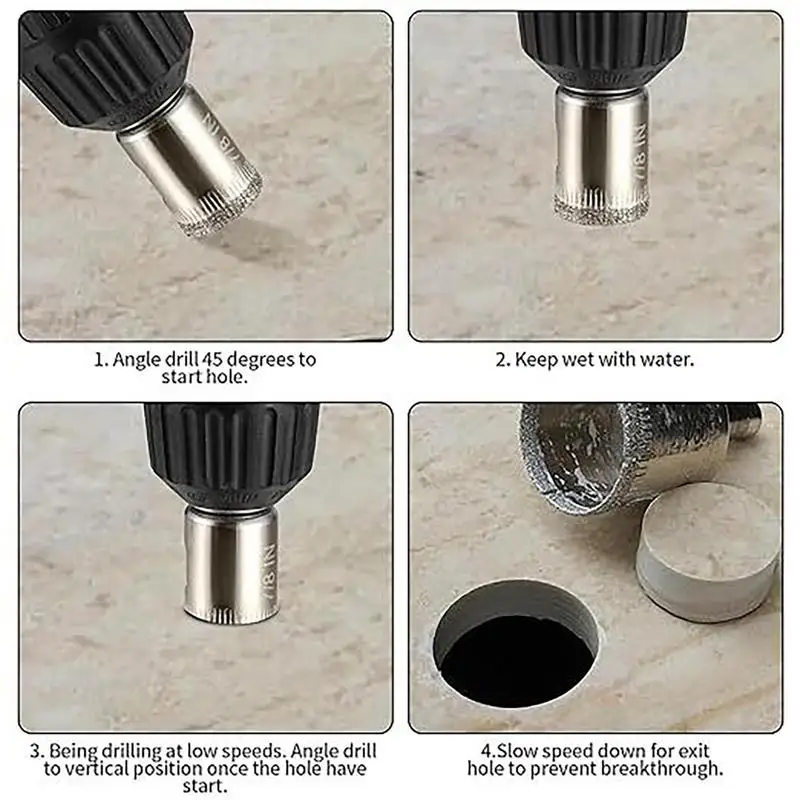 7/8 IN

1. Angle drill 45 degrees to start hole.

7/8 IN

2. Keep wet with water.

7/8 IN

3. Being drilling at low speeds. Angle drill to vertical position once the hole have start.

4.Slow speed down for exit hole to prevent breakthrough.