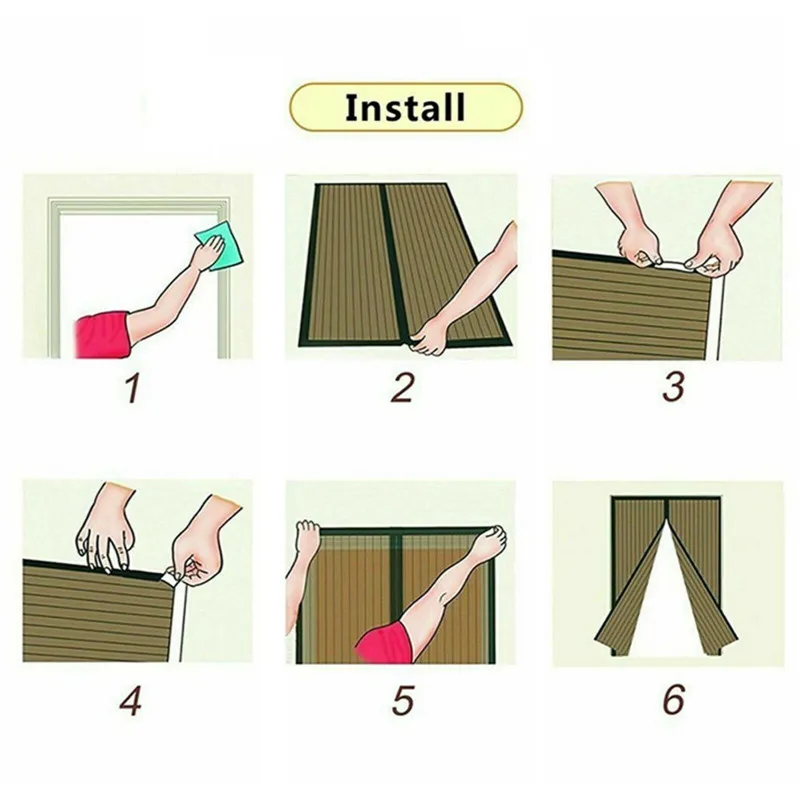 Install

1

2

3

4

5

6