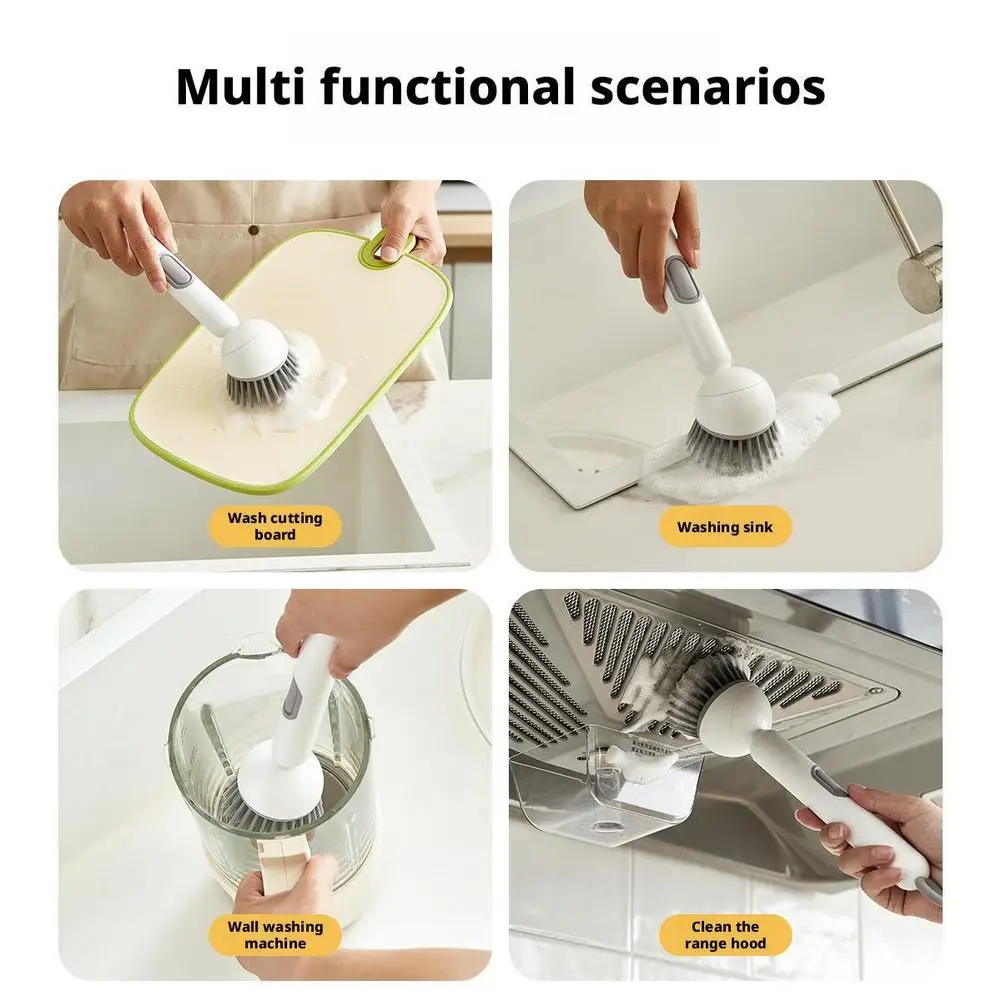 Multi functional scenarios

Wash cutting board

Washing sink

Wall washing machine

Clean the range hood