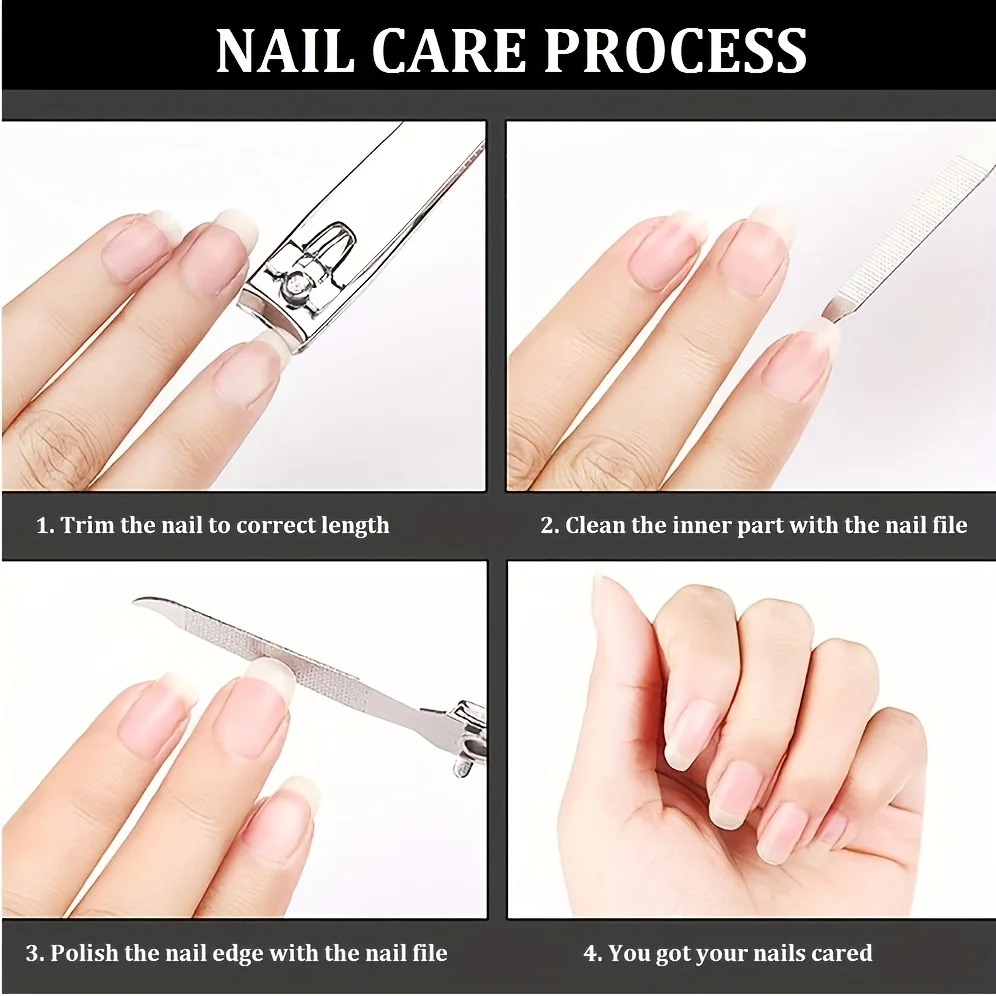 NAIL CARE PROCESS

1. Trim the nail to correct length

2. Clean the inner part with the nail file

3. Polish the nail edge with the nail file

4. You got your nails cared