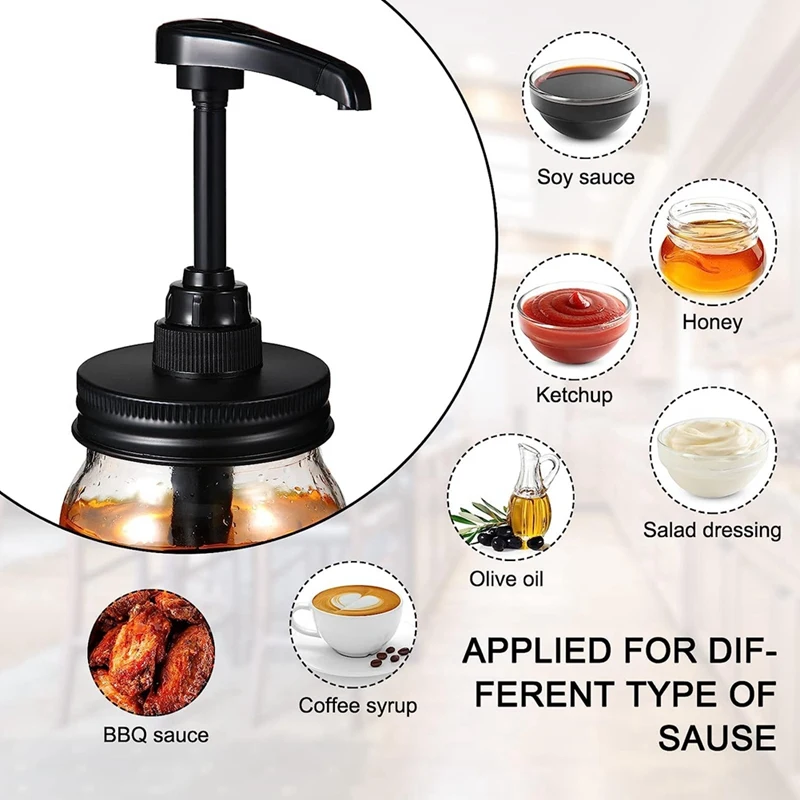 Soy sauce

Honey

Ketchup

Salad dressing

Olive oil

Coffee syrup

BBQ sauce

APPLIED FOR DIFFERENT TYPE OF SAUSE