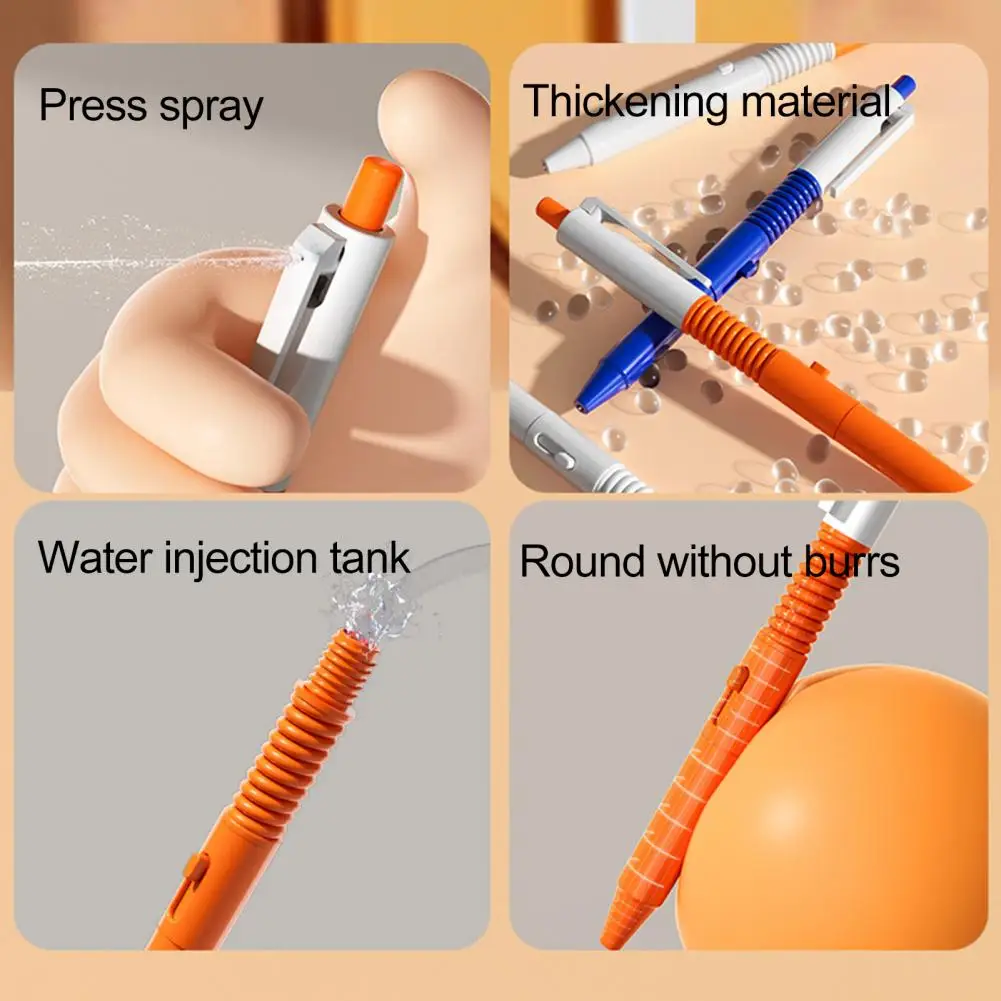 Press spray

Thickening material

Water injection tank

Round without burrs