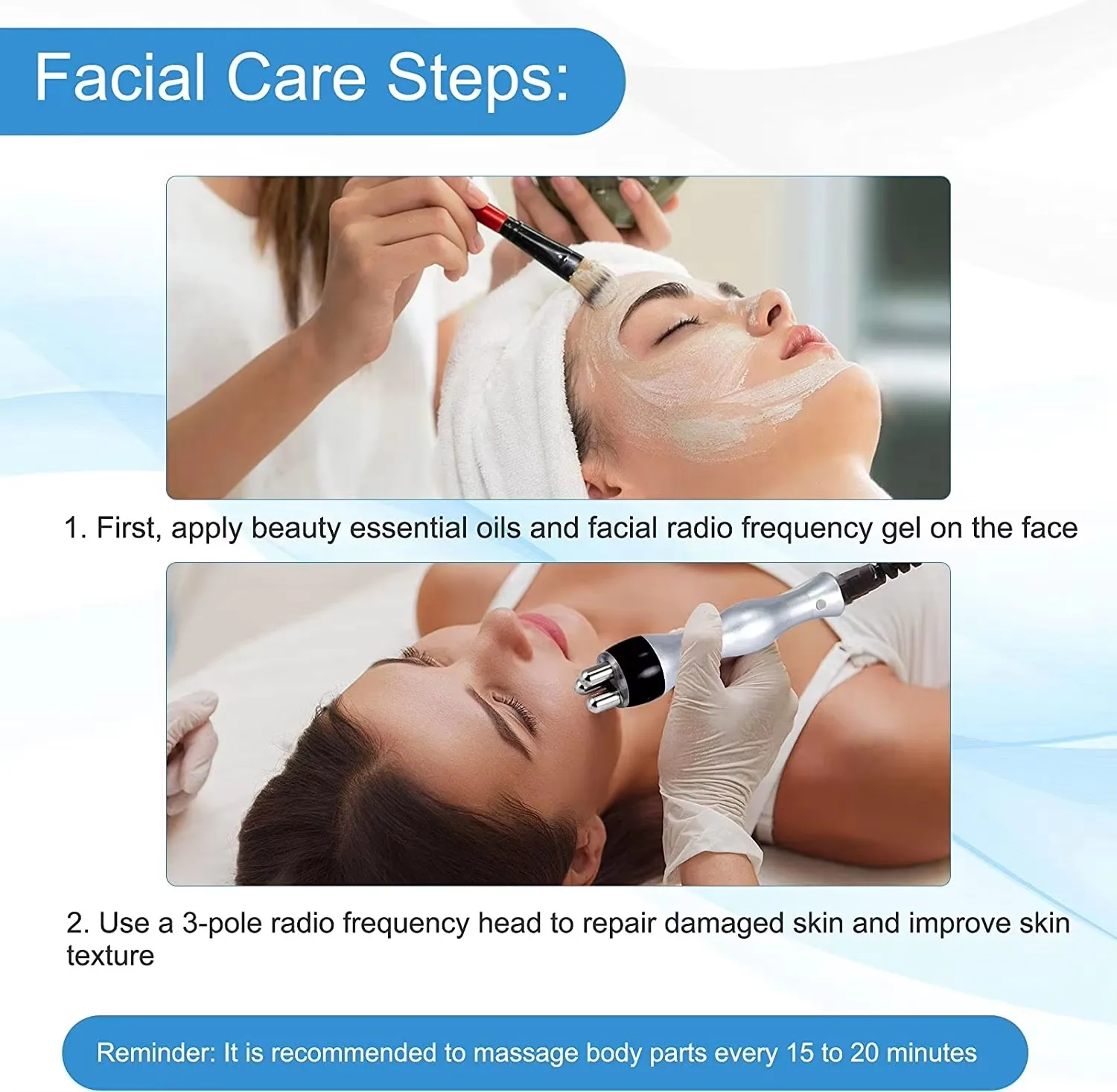 Facial Care Steps:

1. First, apply beauty essential oils and facial radio frequency gel on the face

2. Use a 3-pole radio frequency head to repair damaged skin and improve skin texture

Reminder: It is recommended to massage body parts every 15 to 20 minutes