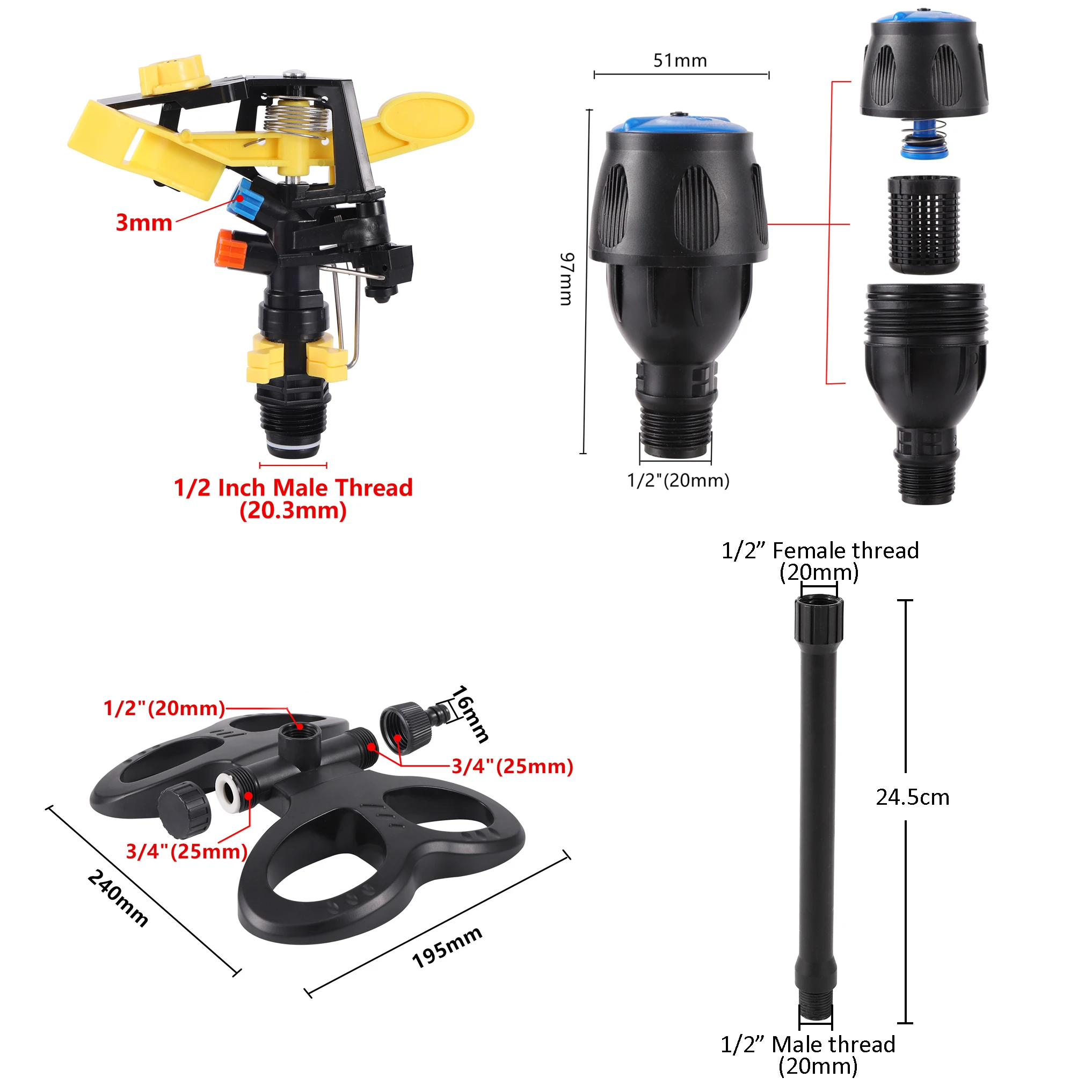 3mm

1/2 Inch Male Thread
(20.3mm)

51mm

97mm

1/2"(20mm)

1/2" Female thread
(20mm)

24.5cm

1/2" Male thread
(20mm)

1/2"(20mm)

16mm

3/4"(25mm)

3/4"(25mm)

240mm

195mm