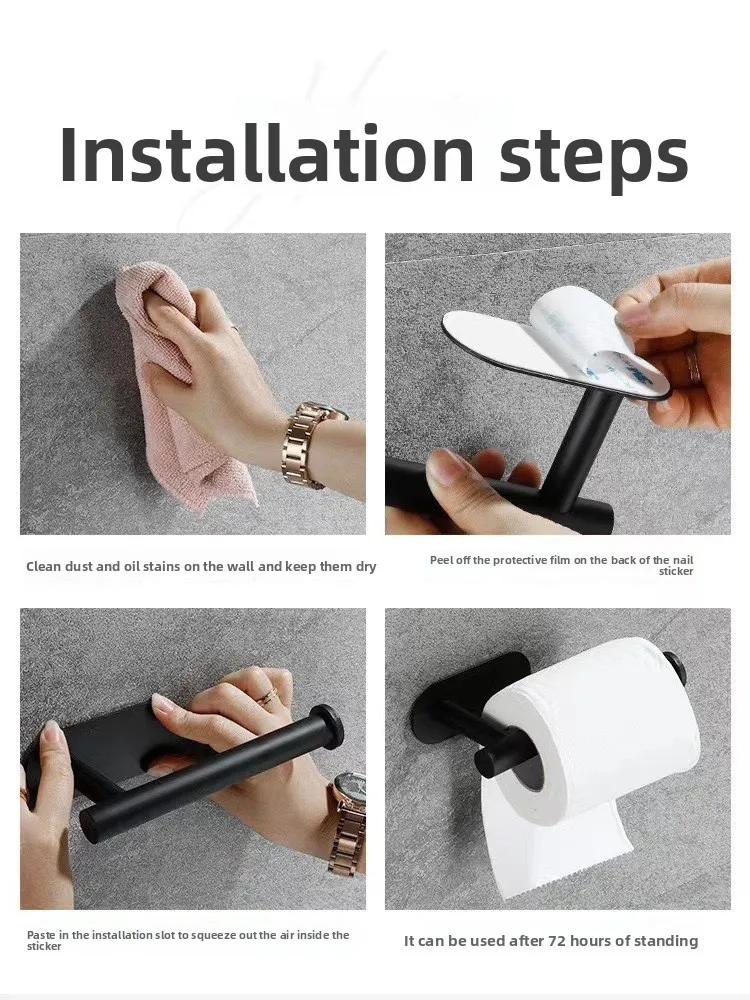 Installation steps

Clean dust and oil stains on the wall and keep them dry

Peel off the protective film on the back of the nail sticker

Paste in the installation slot to squeeze out the air inside the sticker

It can be used after 72 hours of standing