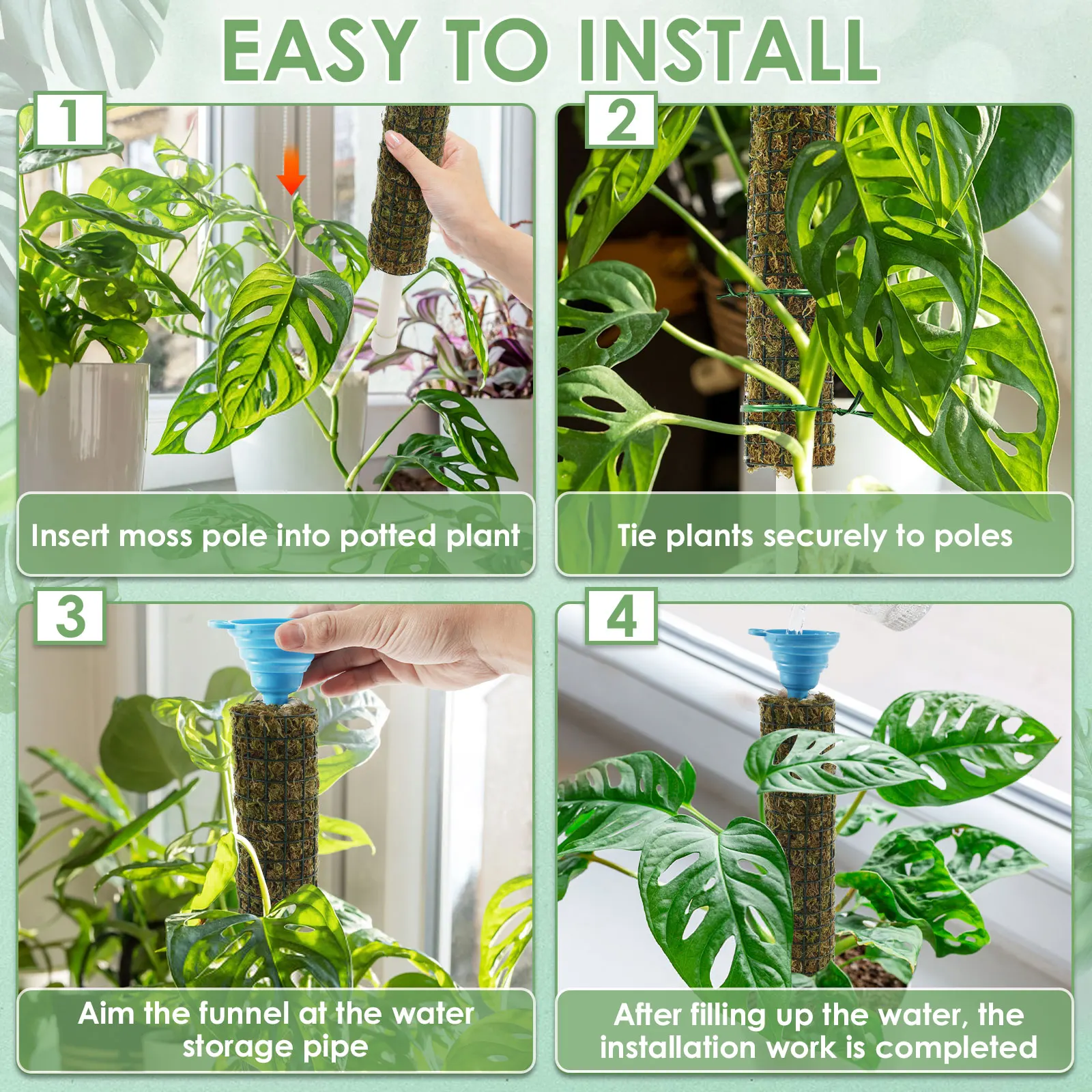 EASY TO INSTALL

1

Insert moss pole into potted plant

2

Tie plants securely to poles

3

Aim the funnel at the water storage pipe

4

After filling up the water, the installation work is completed