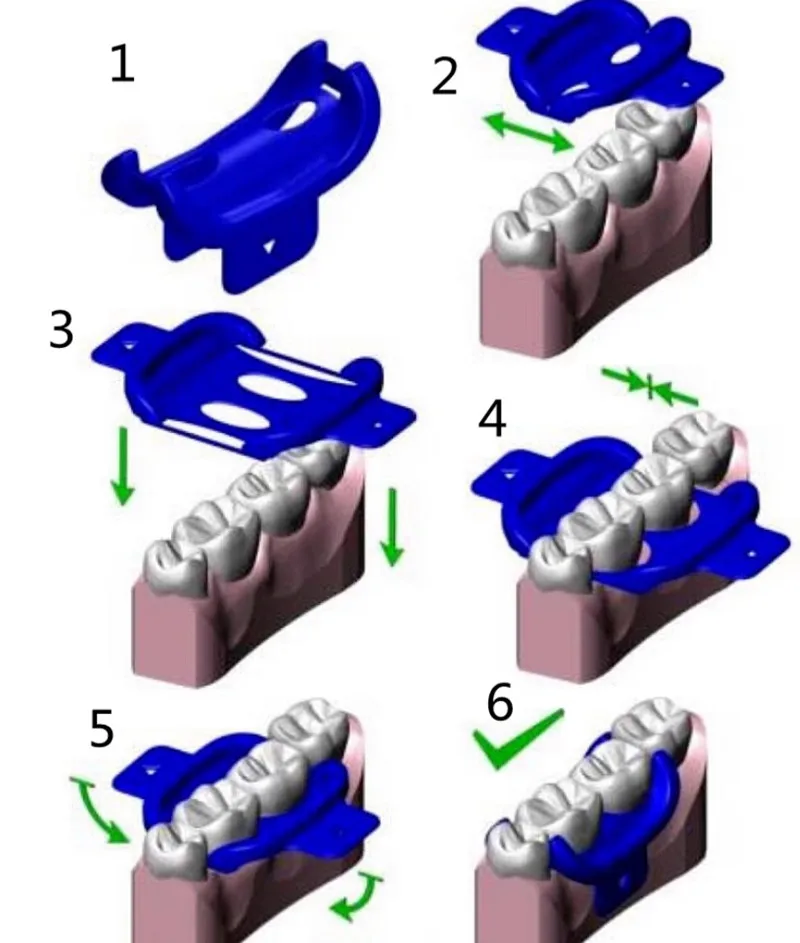 1
2
3
4
5
6