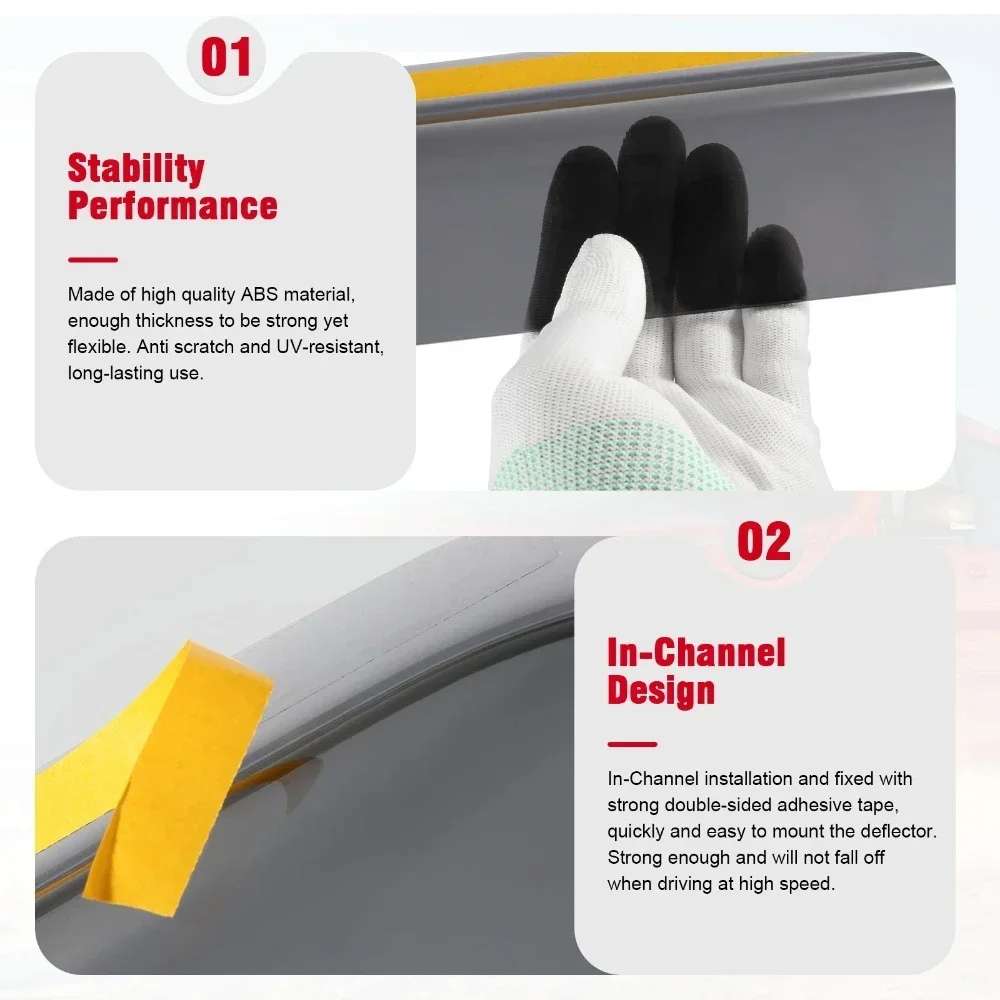 01

Stability Performance

Made of high quality ABS material, enough thickness to be strong yet flexible. Anti scratch and UV-resistant, long-lasting use.

02

In-Channel Design

In-Channel installation and fixed with strong double-sided adhesive tape, quickly and easy to mount the deflector. Strong enough and will not fall off when driving at high speed.