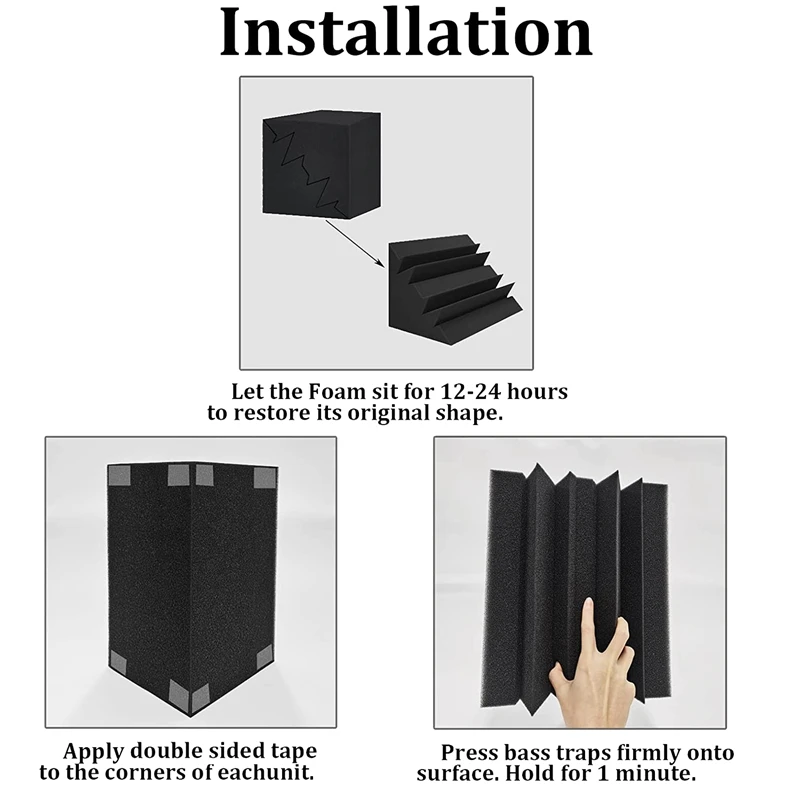 Installation

Let the Foam sit for 12-24 hours to restore its original shape.

Apply double sided tape to the corners of eachunit.

Press bass traps firmly onto surface. Hold for 1 minute.