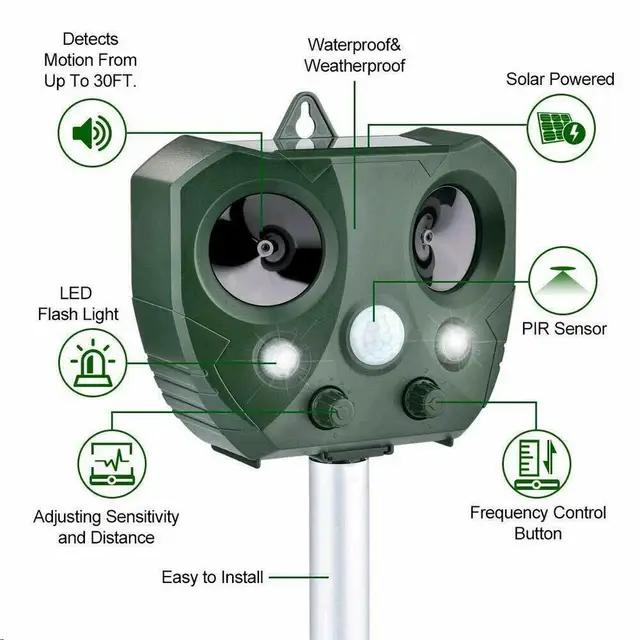 Detects Motion From Up To 30FT.

Waterproof& Weatherproof

Solar Powered

LED Flash Light

PIR Sensor

Adjusting Sensitivity and Distance

Frequency Control Button

Easy to Install