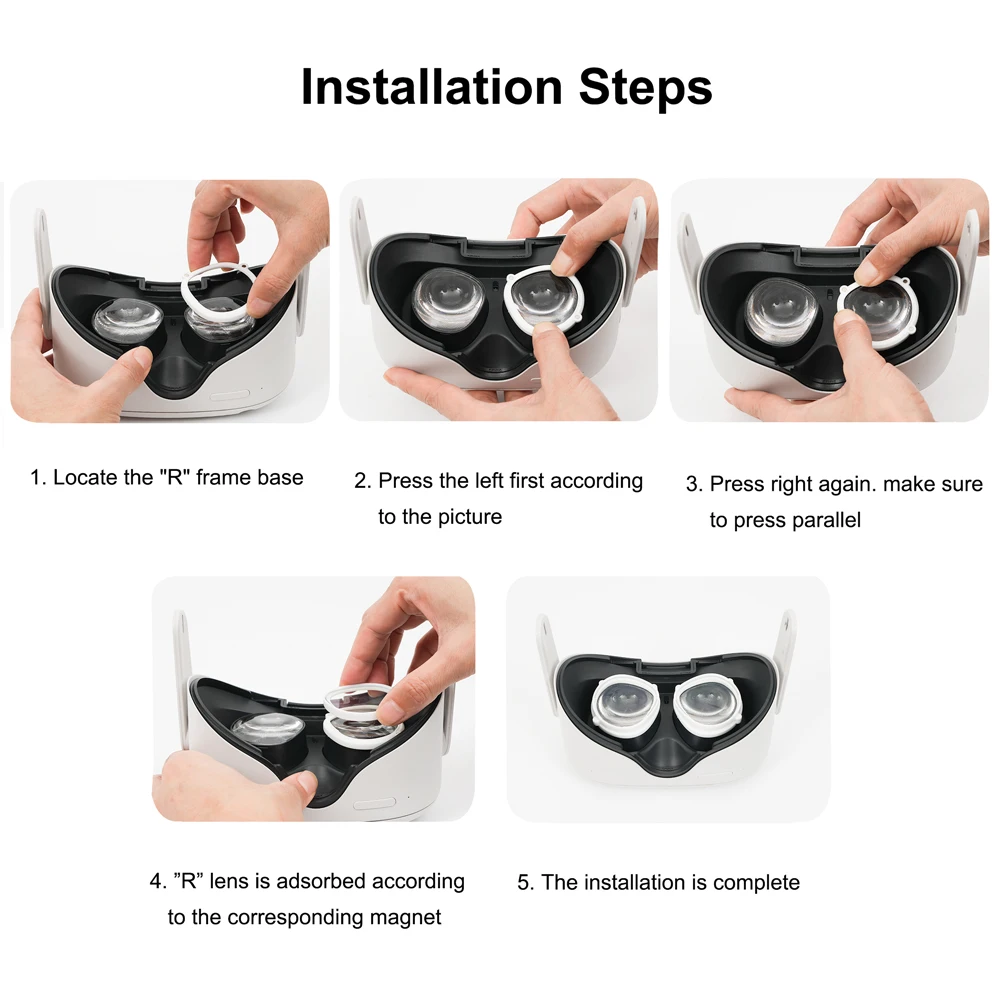 Installation Steps

1. Locate the "R" frame base

2. Press the left first according to the picture

3. Press right again. make sure to press parallel

4. ”R” lens is adsorbed according to the corresponding magnet

5. The installation is complete