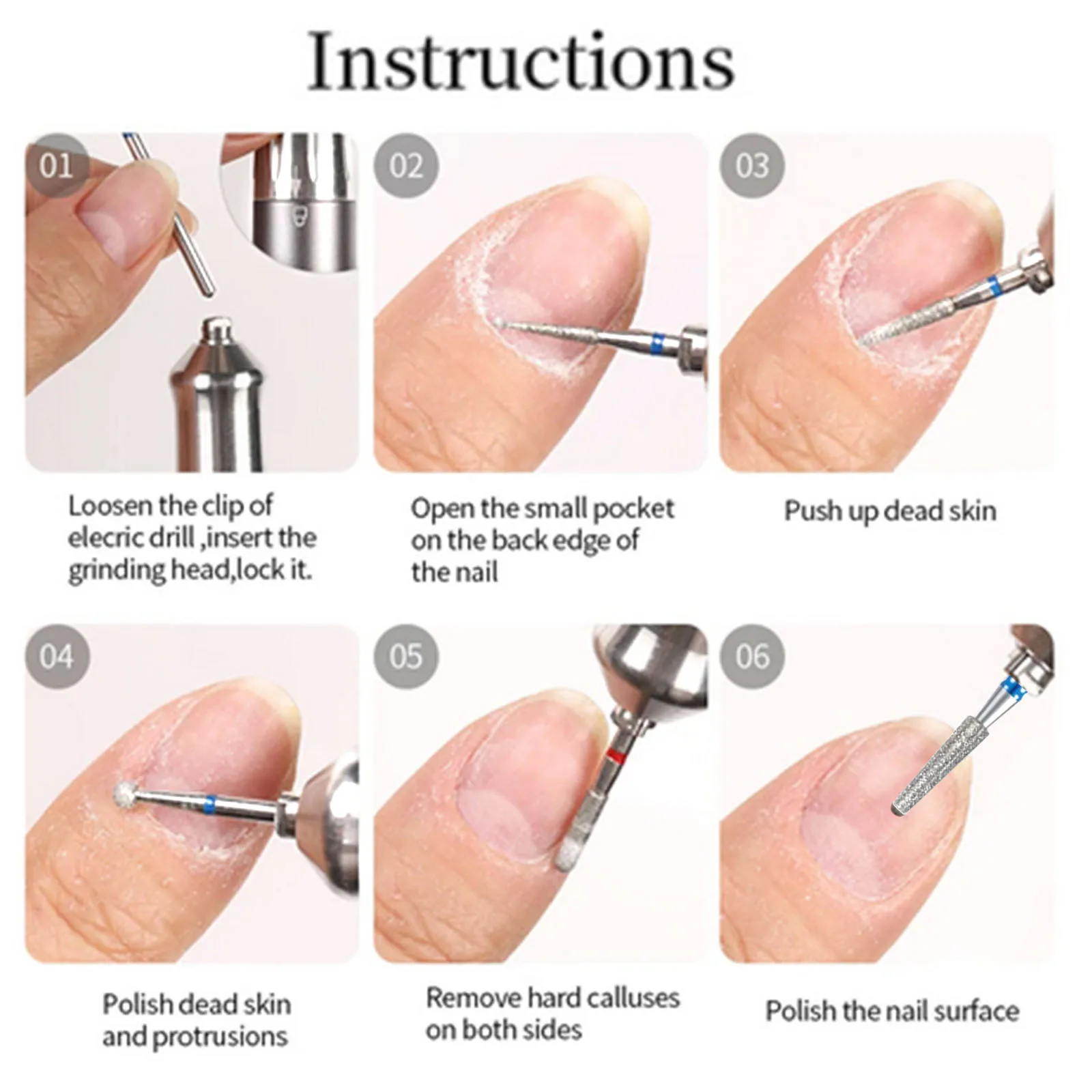 Instructions

01

Loosen the clip of elecric drill ,insert the grinding head,lock it.

02

Open the small pocket on the back edge of the nail

03

Push up dead skin

04

Polish dead skin and protrusions

05

Remove hard calluses on both sides

06

Polish the nail surface