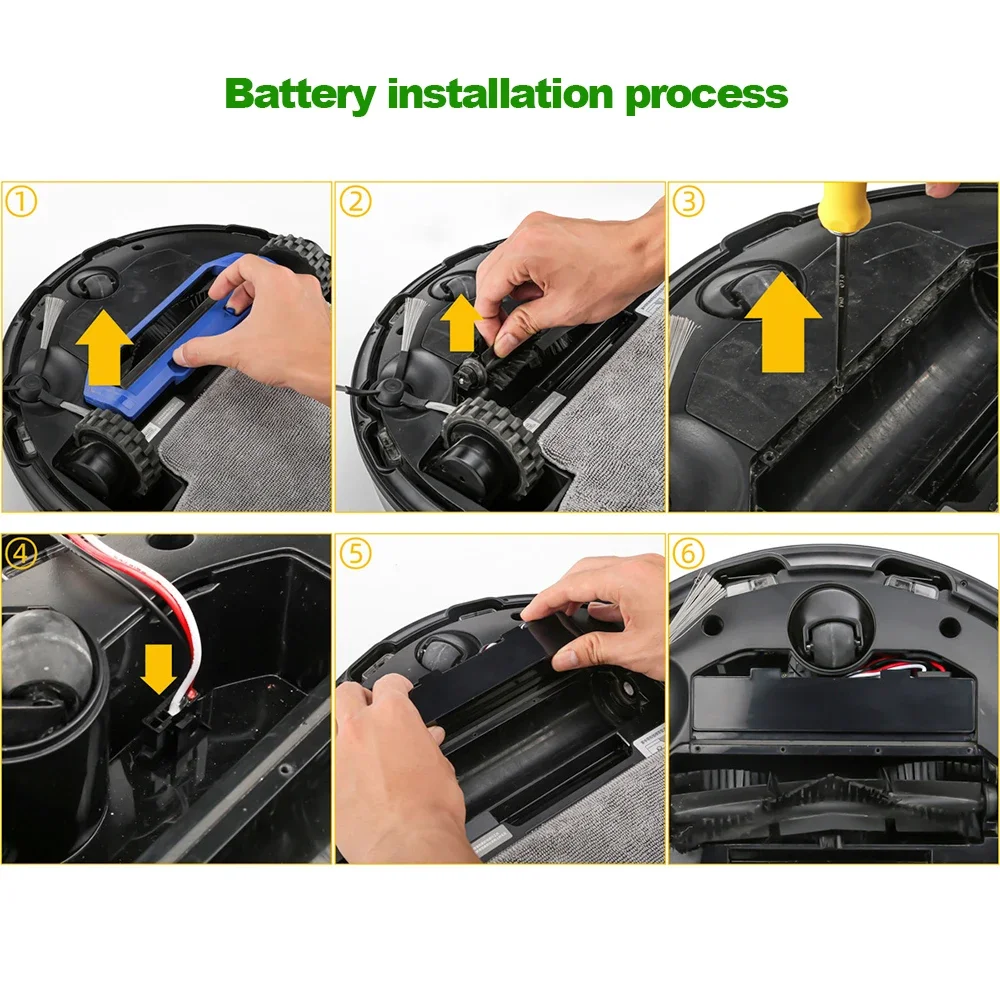 Battery installation process

①

②

③

④

⑤

⑥