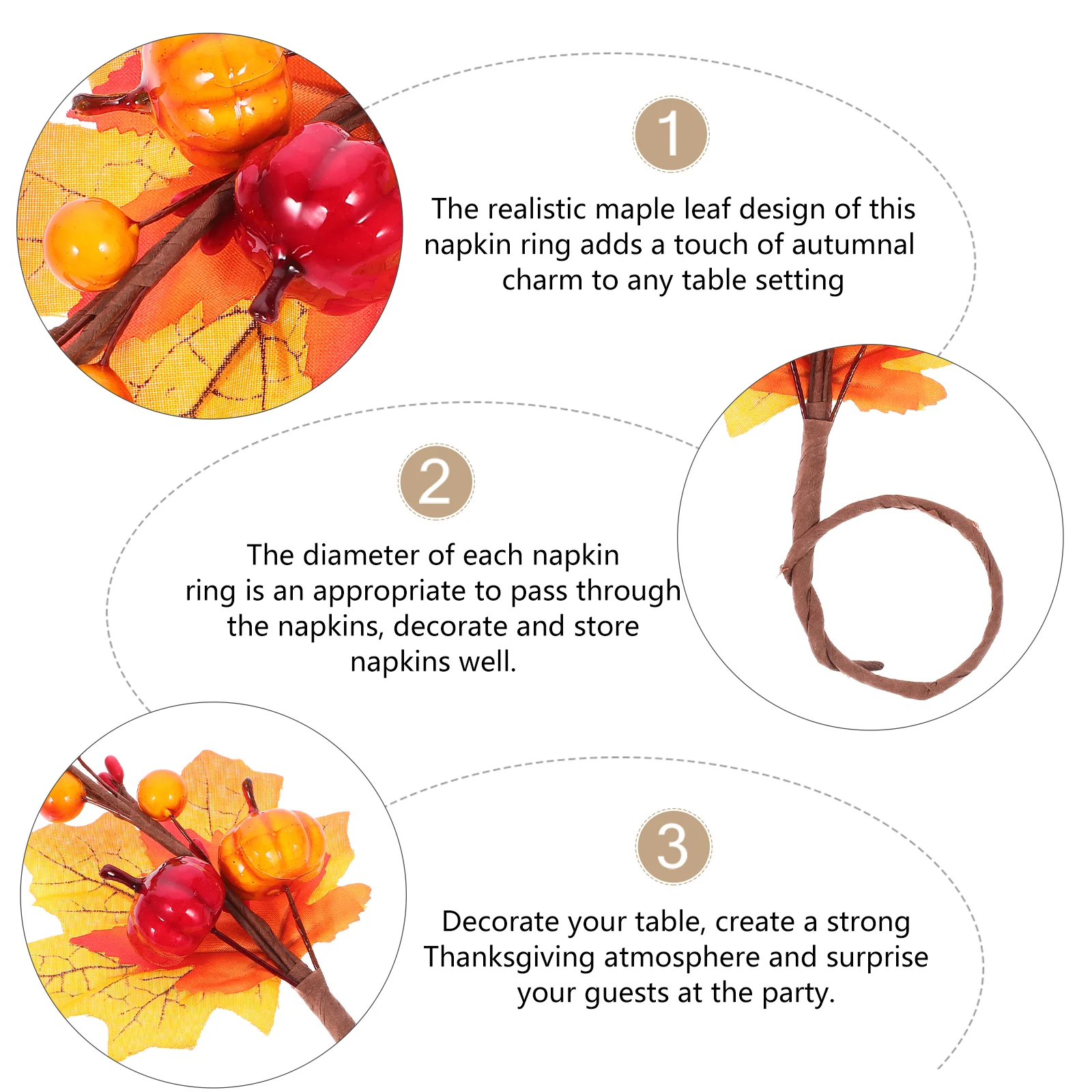 1

The realistic maple leaf design of this napkin ring adds a touch of autumnal charm to any table setting

2

The diameter of each napkin ring is an appropriate to pass through the napkins, decorate and store napkins well.

3

Decorate your table, create a strong Thanksgiving atmosphere and surprise your guests at the party.