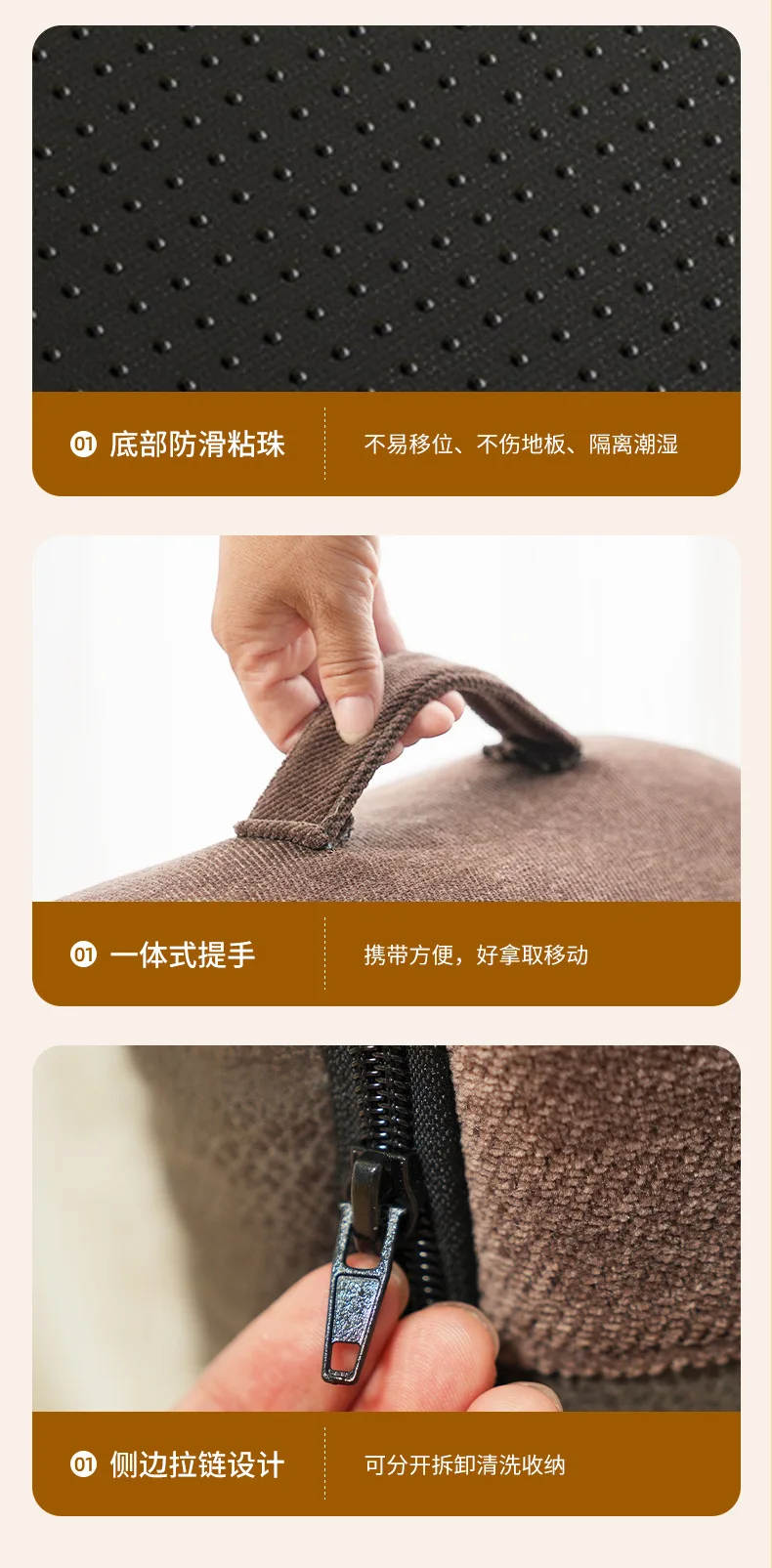 01 底部防滑粘珠

不易移位、不伤地板、隔离潮湿

01 一体式提手

携带方便，好拿取移动

01 侧边拉链设计

可分开拆卸清洗收纳