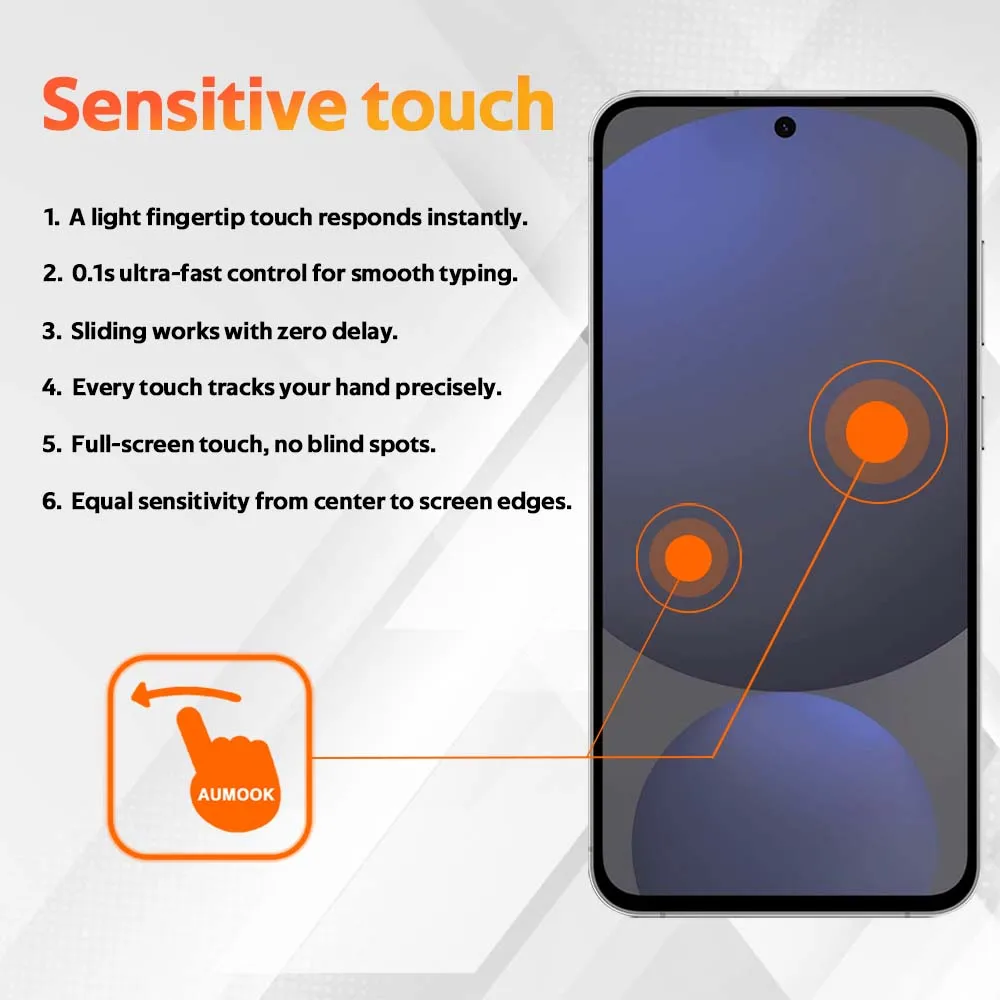 Sensitive touch

1. A light fingertip touch responds instantly.

2. 0.1s ultra-fast control for smooth typing.

3. Sliding works with zero delay.

4. Every touch tracks your hand precisely.

5. Full-screen touch, no blind spots.

6. Equal sensitivity from center to screen edges.

AUMOOK