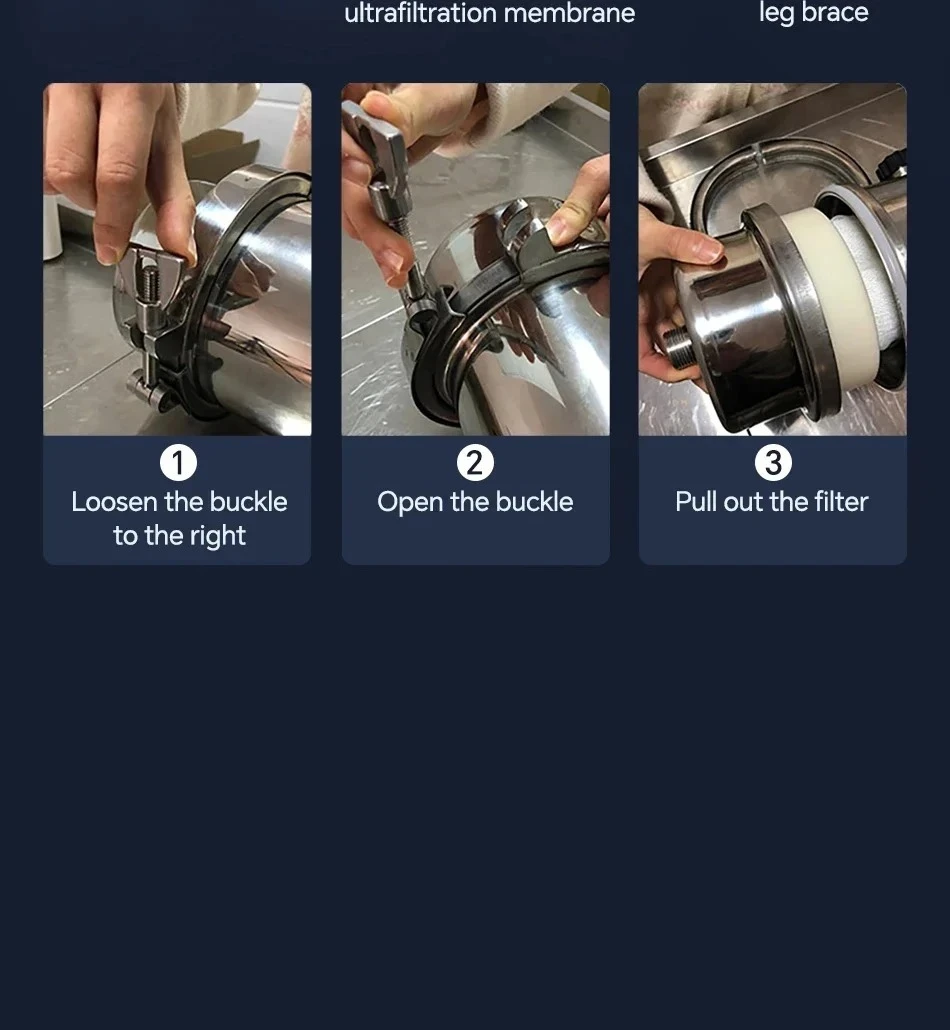 ultrafiltration membrane

leg brace

1
Loosen the buckle to the right

2
Open the buckle

3
Pull out the filter