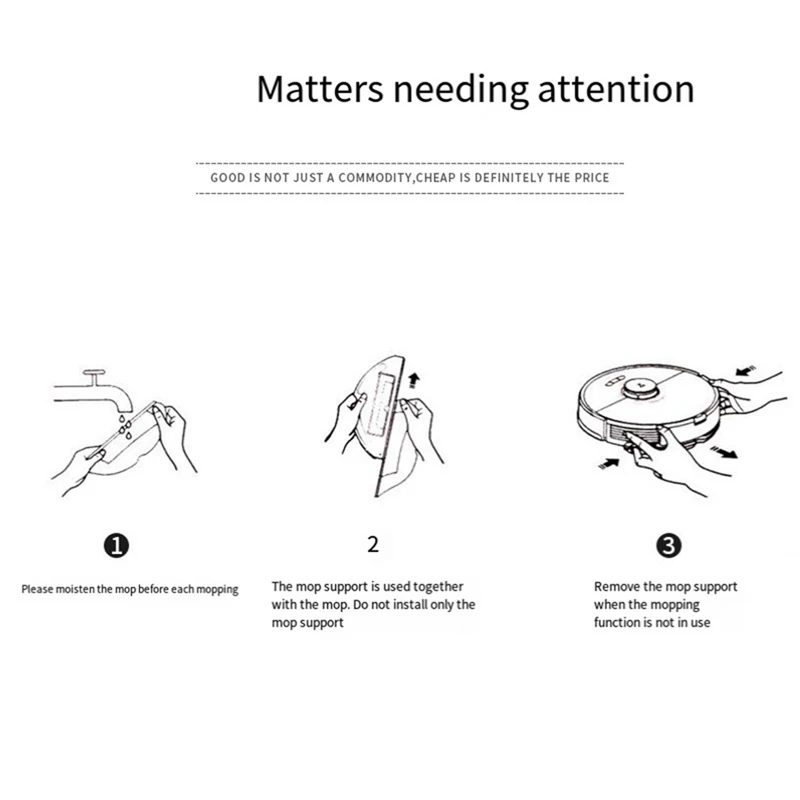 Matters needing attention

GOOD IS NOT JUST A COMMODITY,CHEAP IS DEFINITELY THE PRICE

❶

Please moisten the mop before each mopping

2

The mop support is used together with the mop. Do not install only the mop support

❸

Remove the mop support when the mopping function is not in use