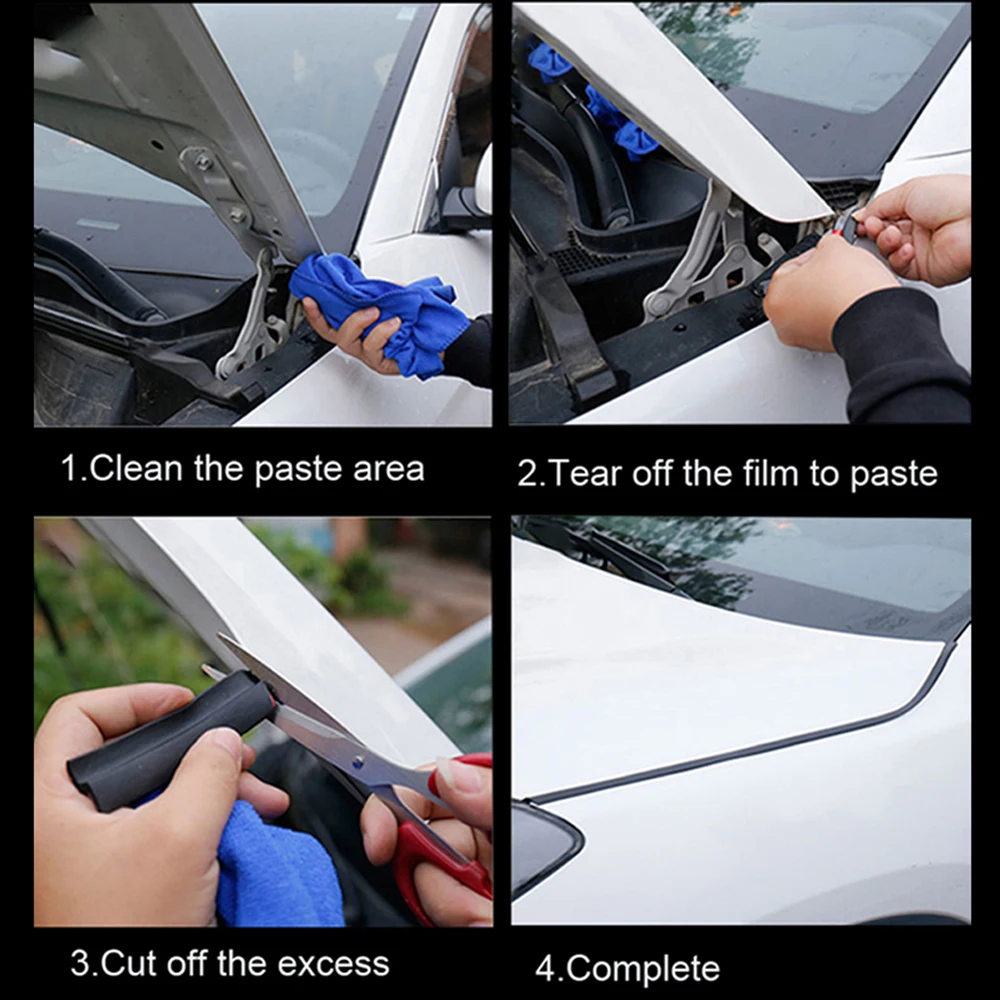 1.Clean the paste area

2.Tear off the film to paste

3.Cut off the excess

4.Complete