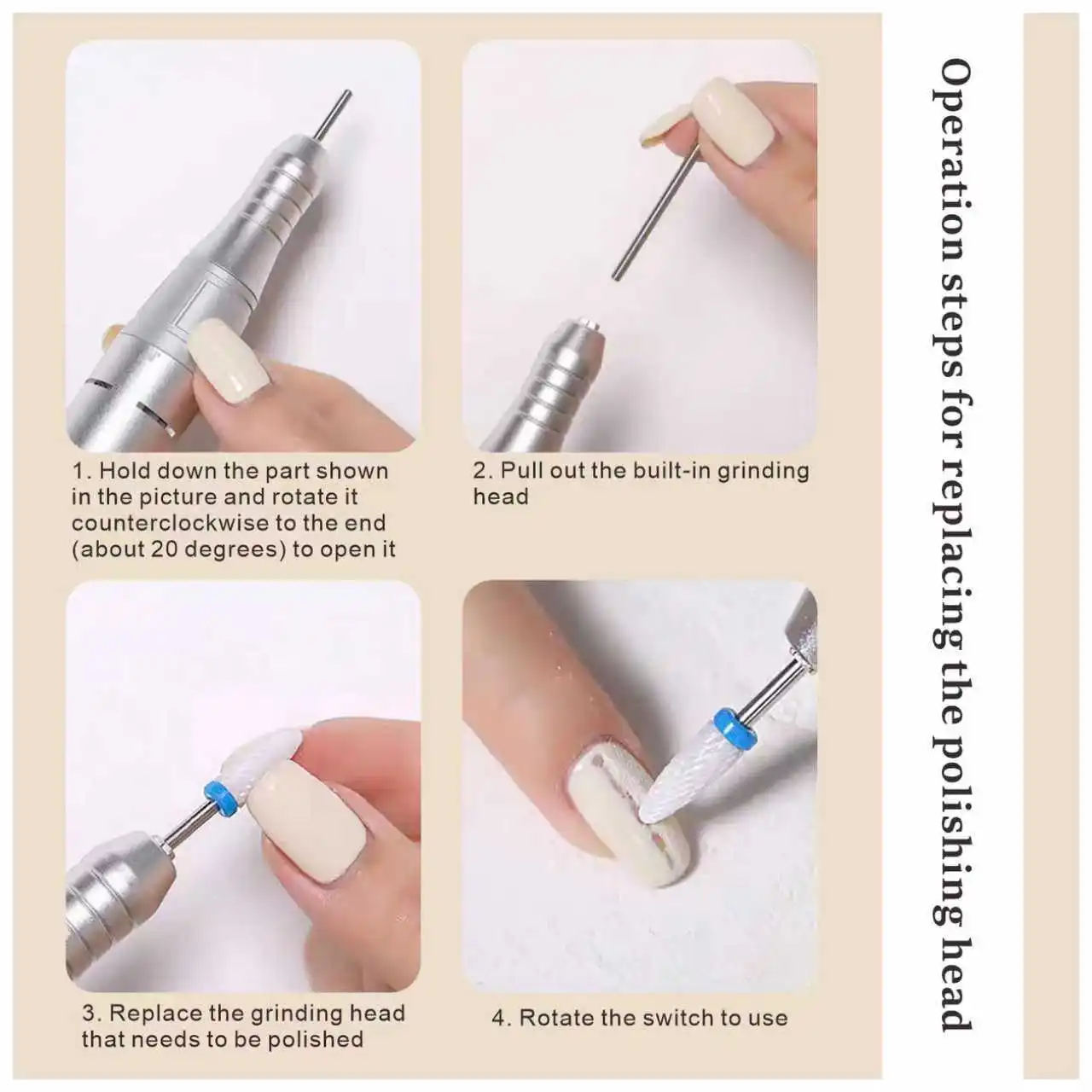 Operation steps for replacing the polishing head

1. Hold down the part shown in the picture and rotate it counterclockwise to the end (about 20 degrees) to open it

2. Pull out the built-in grinding head

3. Replace the grinding head that needs to be polished

4. Rotate the switch to use