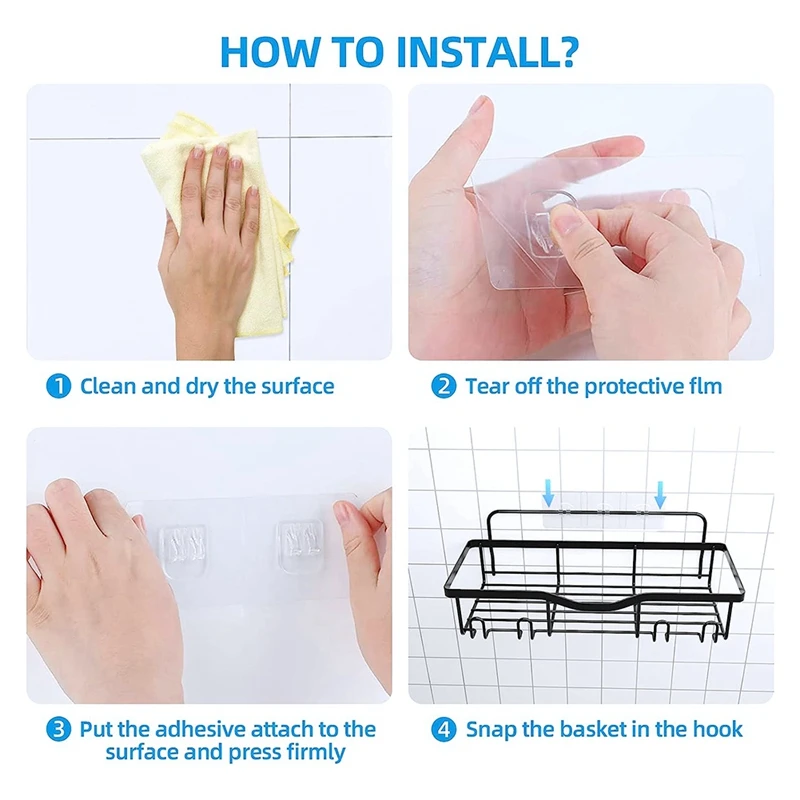 HOW TO INSTALL?

1 Clean and dry the surface

2 Tear off the protective flm

3 Put the adhesive attach to the surface and press firmly

4 Snap the basket in the hook