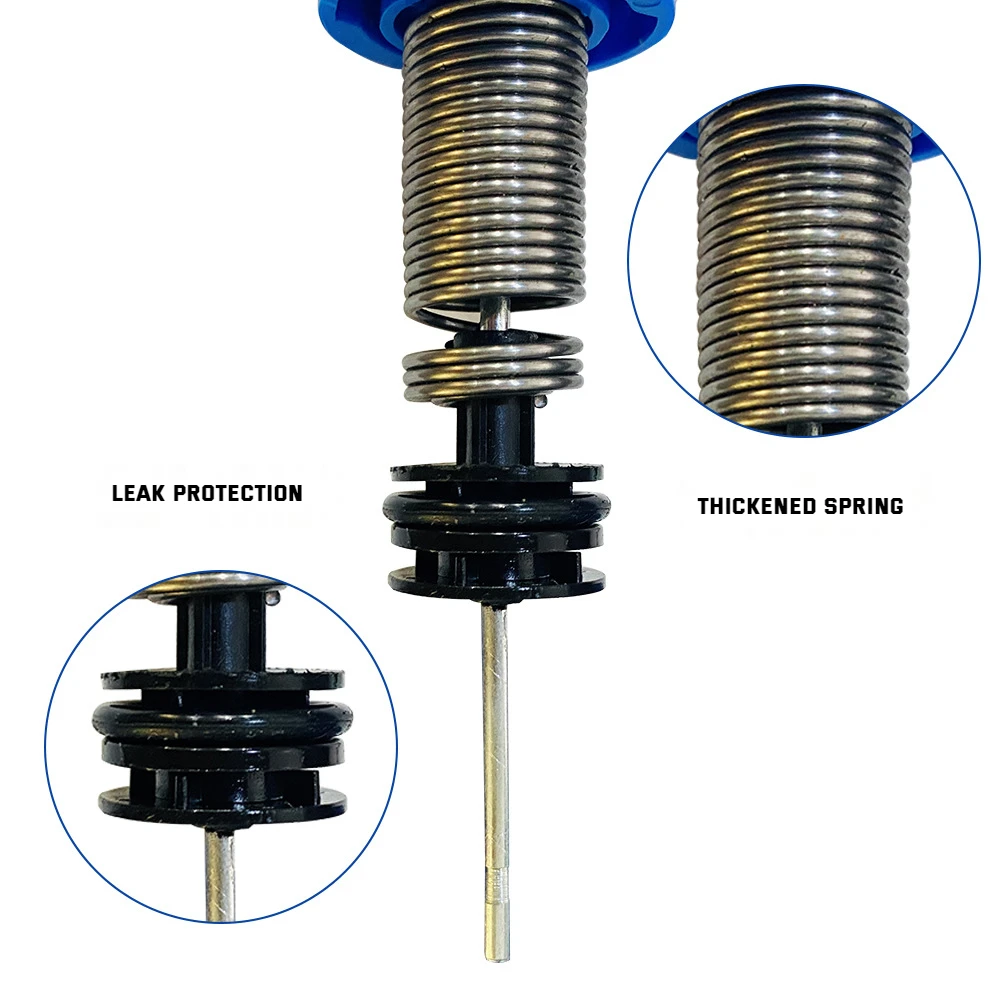 LEAK PROTECTION

THICKENED SPRING