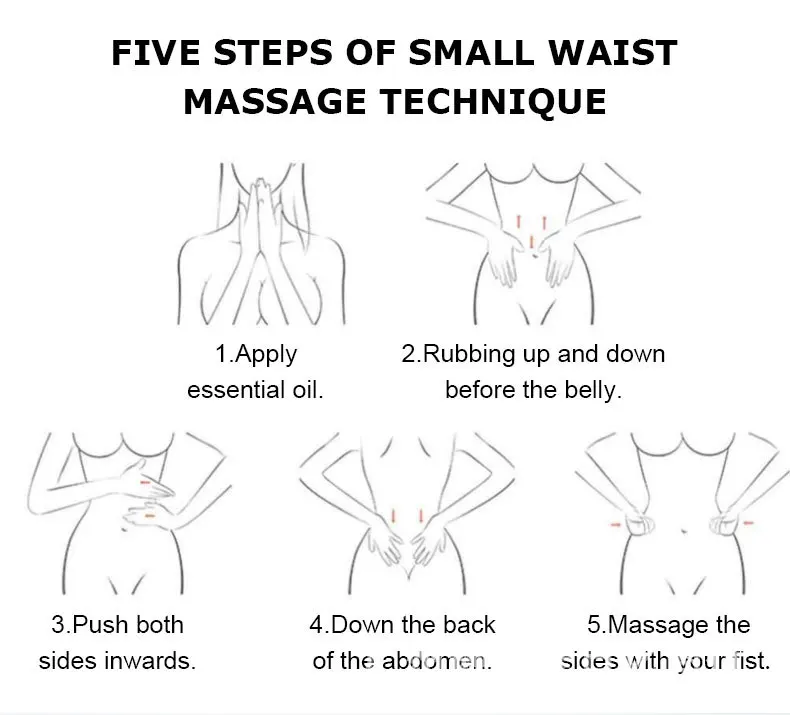 FIVE STEPS OF SMALL WAIST MASSAGE TECHNIQUE

1.Apply essential oil.

2.Rubbing up and down before the belly.

3.Push both sides inwards.

4.Down the back of the abdomen.

5.Massage the sides with your fist.