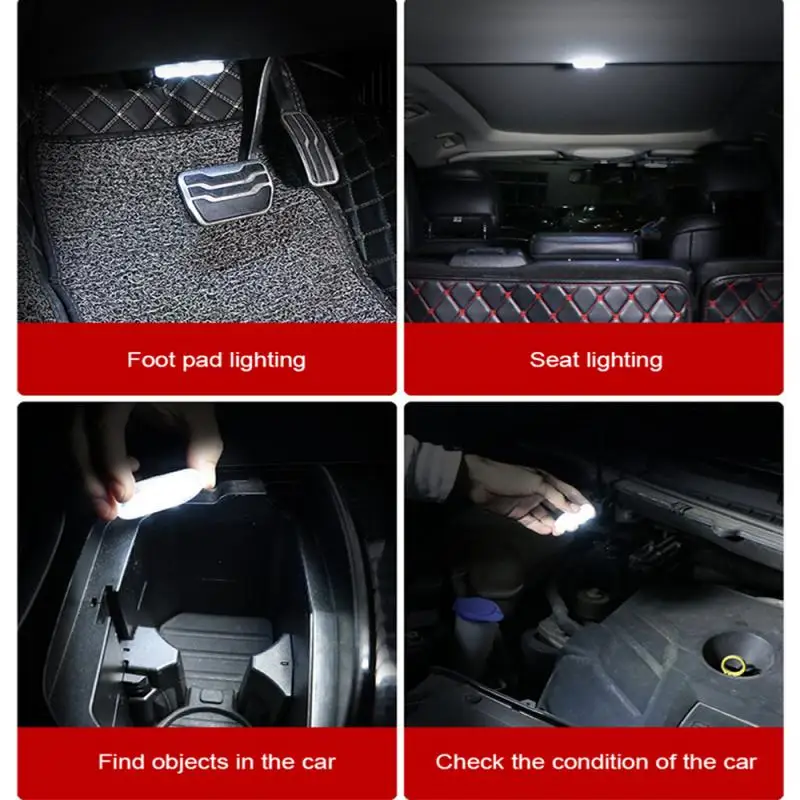 Foot pad lighting

Seat lighting

Find objects in the car

Check the condition of the car