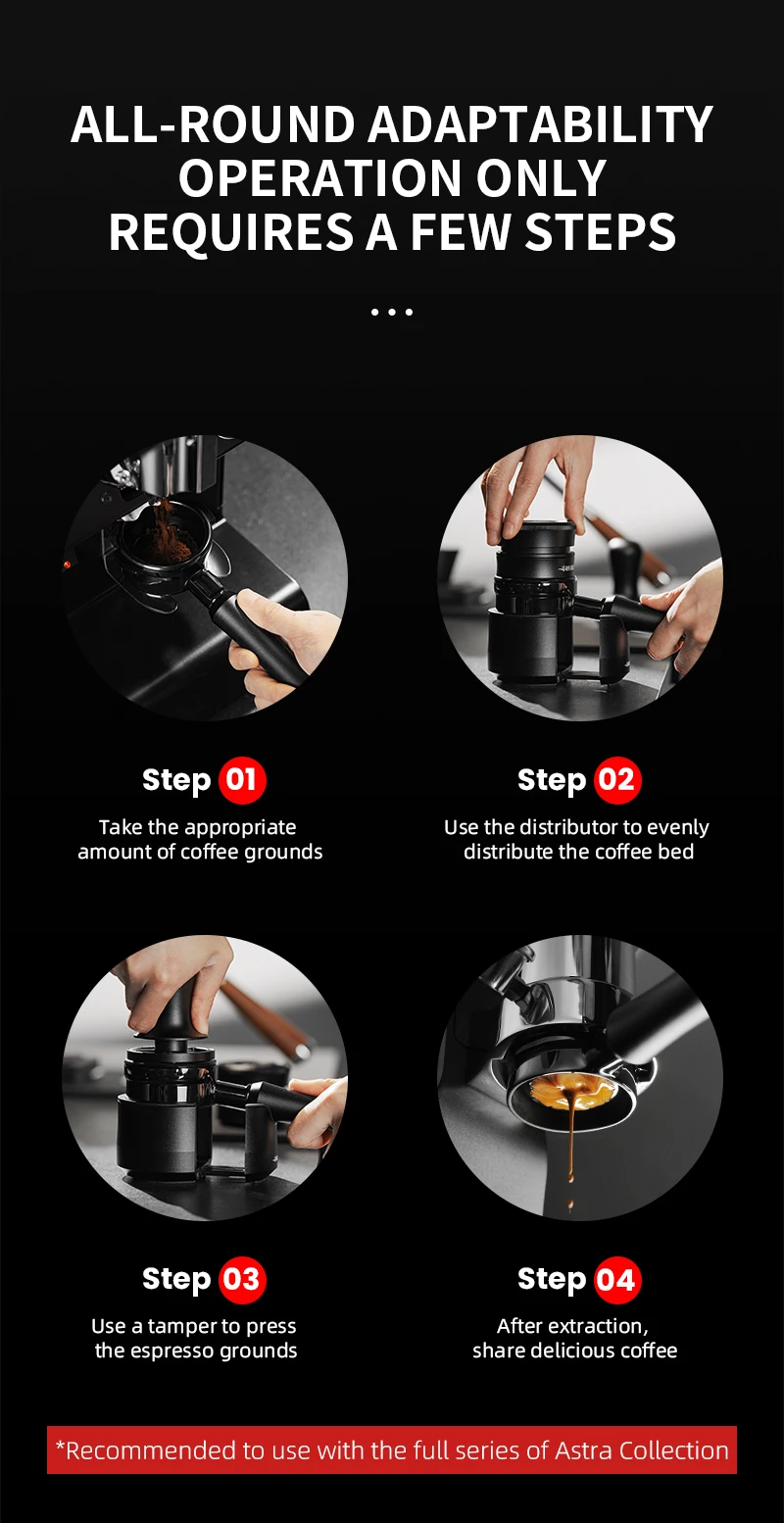 ALL-ROUND ADAPTABILITY
OPERATION ONLY
REQUIRES A FEW STEPS

...

Step 01
Take the appropriate amount of coffee grounds

Step 02
Use the distributor to evenly distribute the coffee bed

Step 03
Use a tamper to press the espresso grounds

Step 04
After extraction, share delicious coffee

*Recommended to use with the full series of Astra Collection