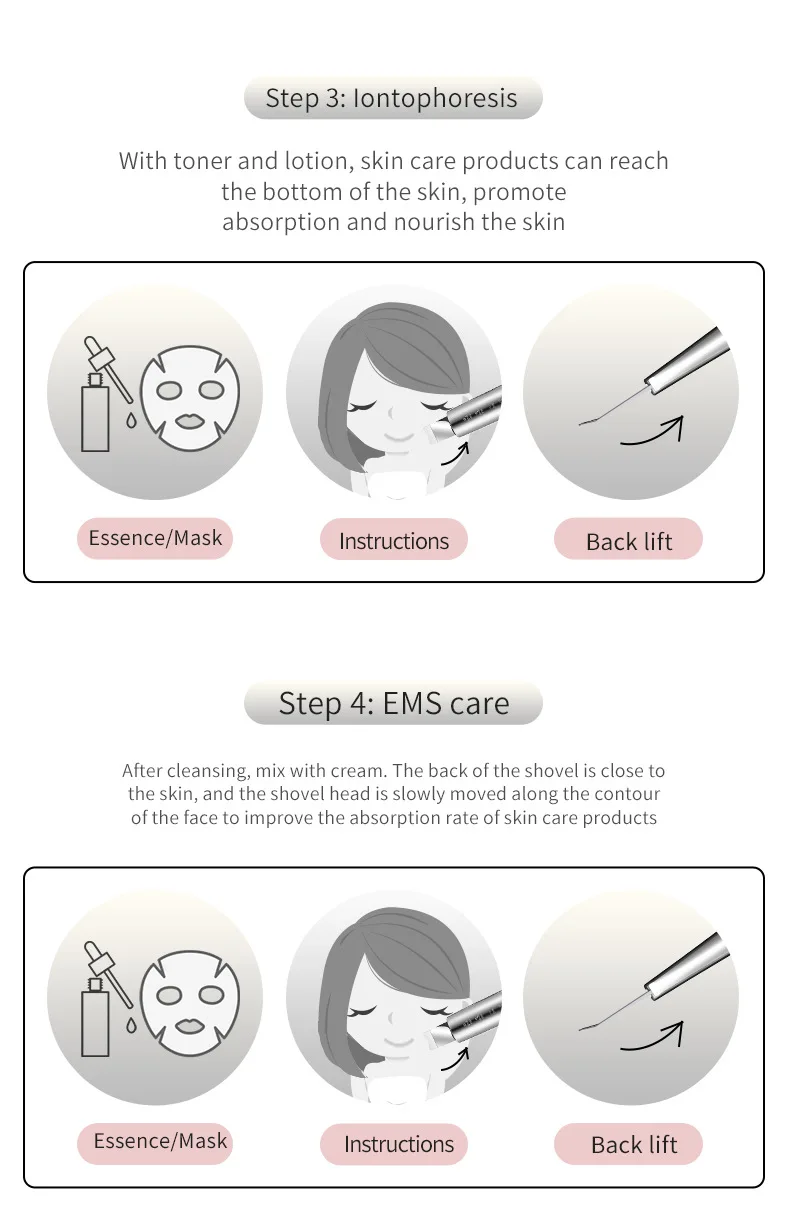 Step 3: Iontophoresis

With toner and lotion, skin care products can reach the bottom of the skin, promote absorption and nourish the skin

Essence/Mask

Instructions

Back lift

Step 4: EMS care

After cleansing, mix with cream. The back of the shovel is close to the skin, and the shovel head is slowly moved along the contour of the face to improve the absorption rate of skin care products

Essence/Mask

Instructions

Back lift