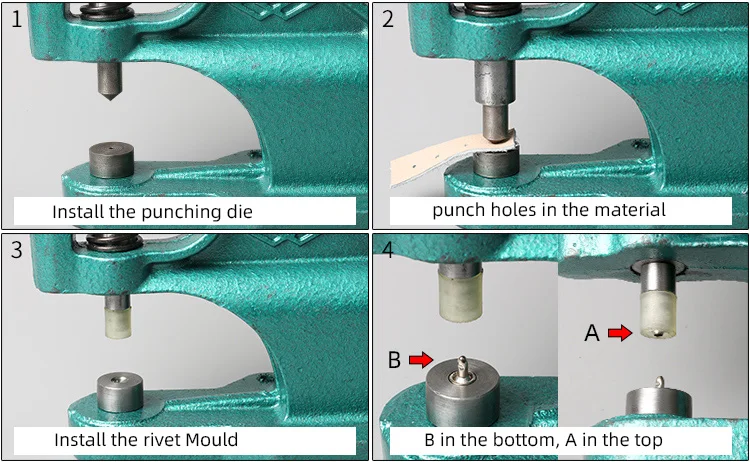 1
Install the punching die

2
punch holes in the material

3
Install the rivet Mould

4
B
A
B in the bottom, A in the top