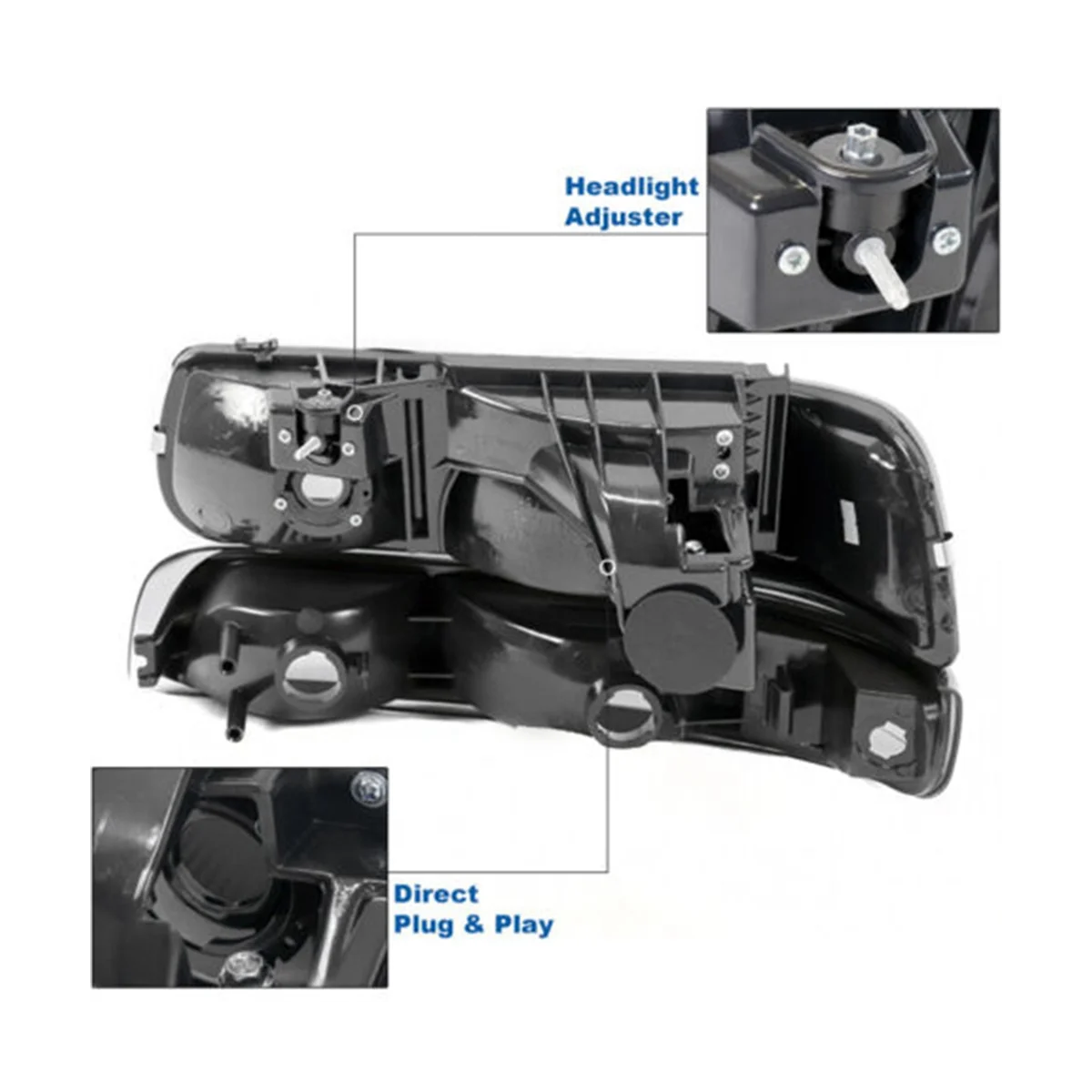 Headlight
Adjuster

Direct
Plug & Play