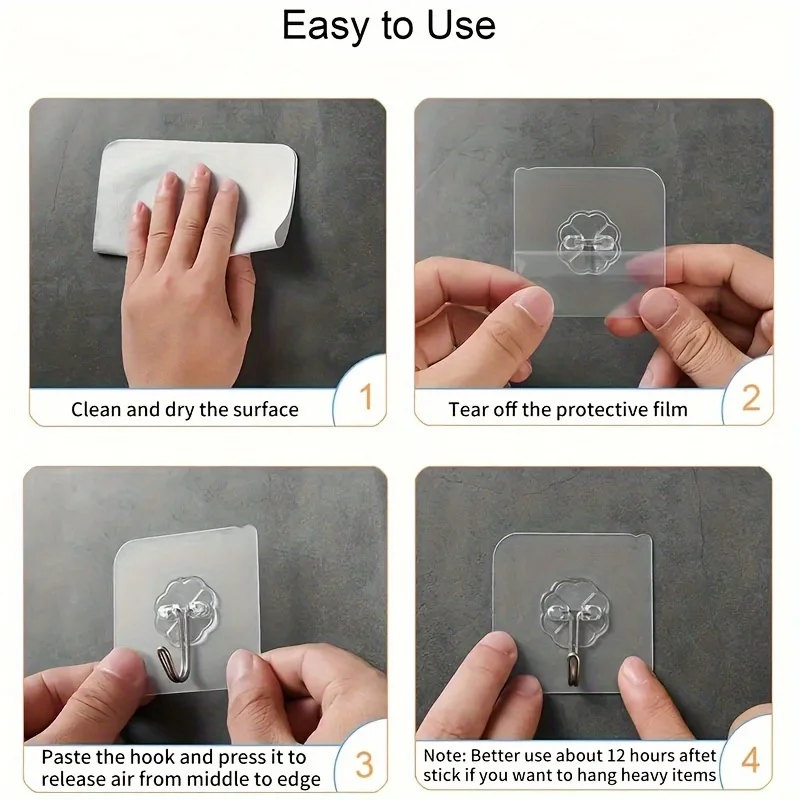 Easy to Use

Clean and dry the surface

1

Tear off the protective film

2

Paste the hook and press it to release air from middle to edge

3

Note: Better use about 12 hours aftet stick if you want to hang heavy items

4