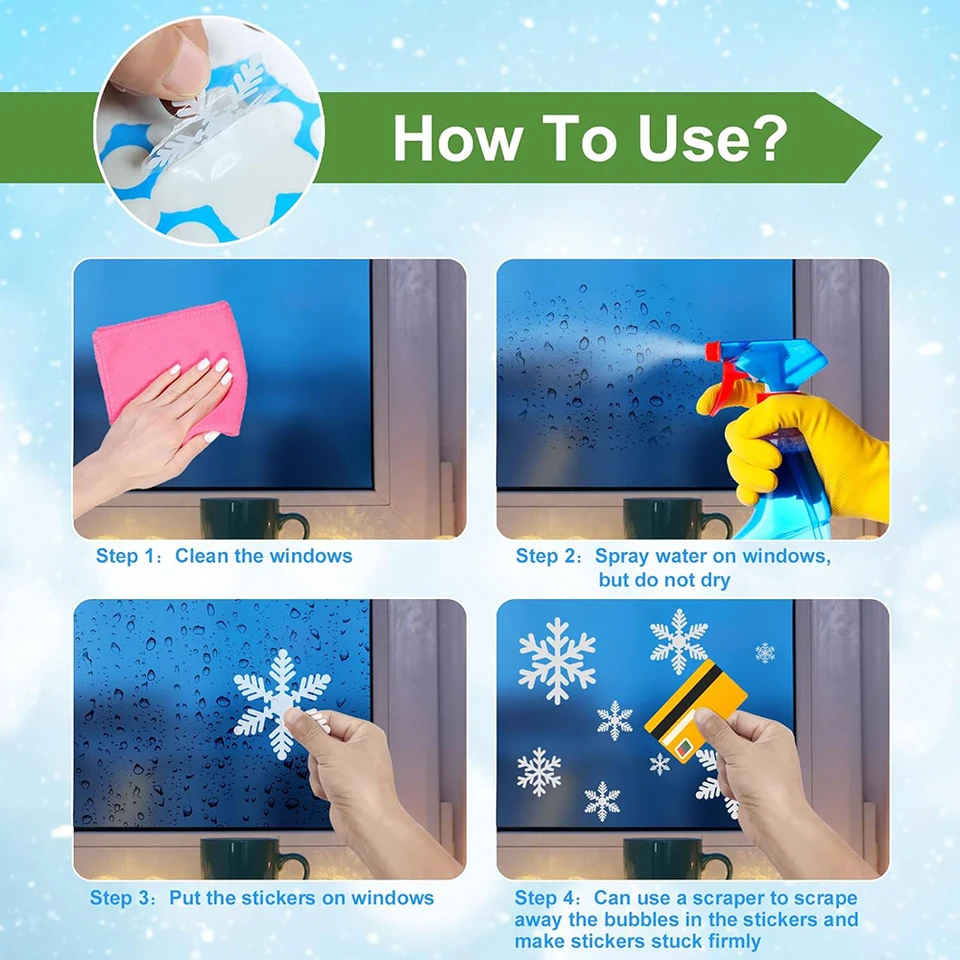 How To Use?

Step 1: Clean the windows

Step 2: Spray water on windows, but do not dry

Step 3: Put the stickers on windows

Step 4: Can use a scraper to scrape away the bubbles in the stickers and make stickers stuck firmly