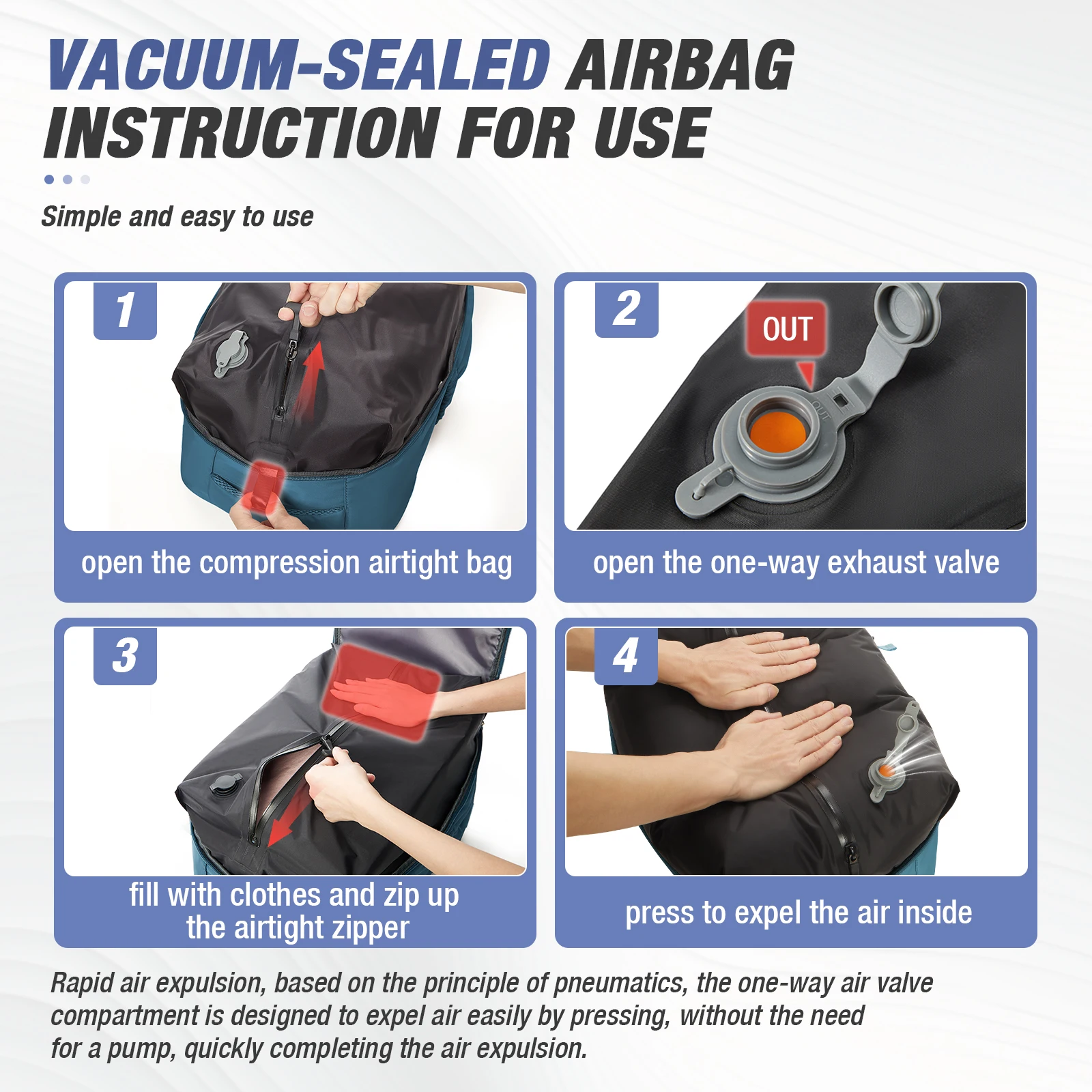 VACUUM-SEALED AIRBAG INSTRUCTION FOR USE

Simple and easy to use

1

open the compression airtight bag

2

OUT

OUT

open the one-way exhaust valve

3

fill with clothes and zip up the airtight zipper

4

press to expel the air inside

Rapid air expulsion, based on the principle of pneumatics, the one-way air valve compartment is designed to expel air easily by pressing, without the need for a pump, quickly completing the air expulsion.