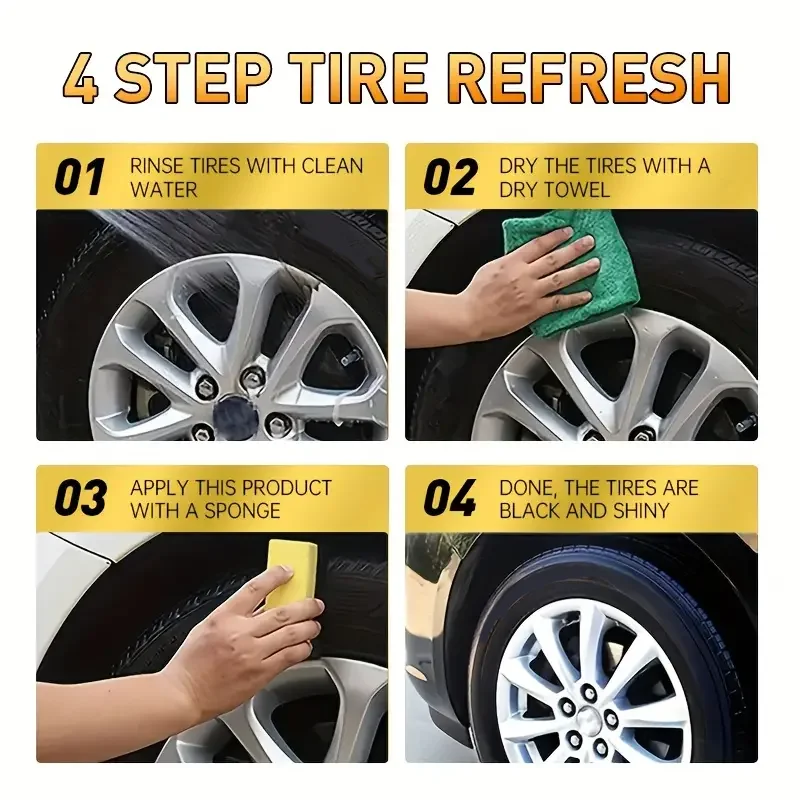 4 STEP TIRE REFRESH

01 RINSE TIRES WITH CLEAN WATER

02 DRY THE TIRES WITH A DRY TOWEL

03 APPLY THIS PRODUCT WITH A SPONGE

04 DONE, THE TIRES ARE BLACK AND SHINY