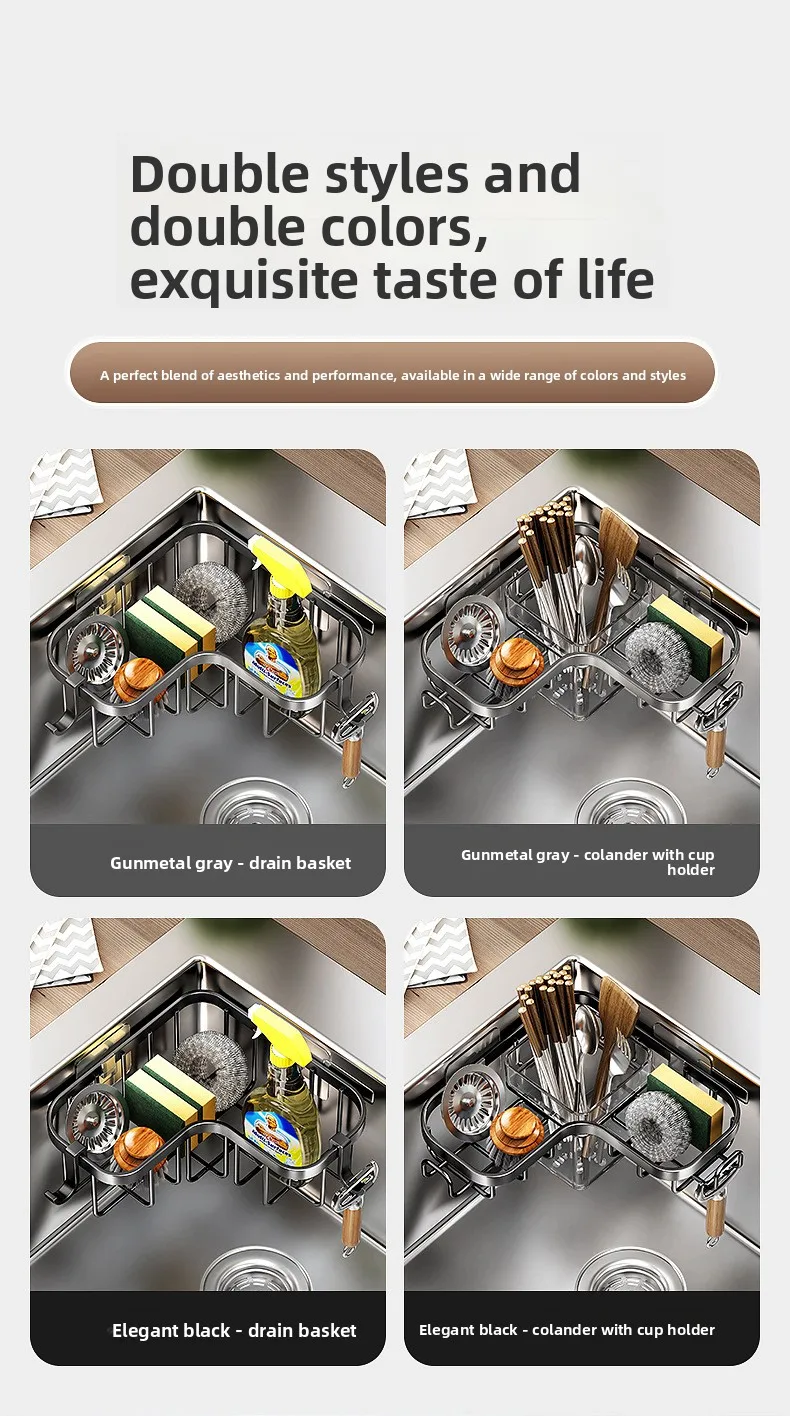 Double styles and double colors, exquisite taste of life

A perfect blend of aesthetics and performance, available in a wide range of colors and styles

Gunmetal gray - drain basket

Gunmetal gray - colander with cup holder

Elegant black - drain basket

Elegant black - colander with cup holder