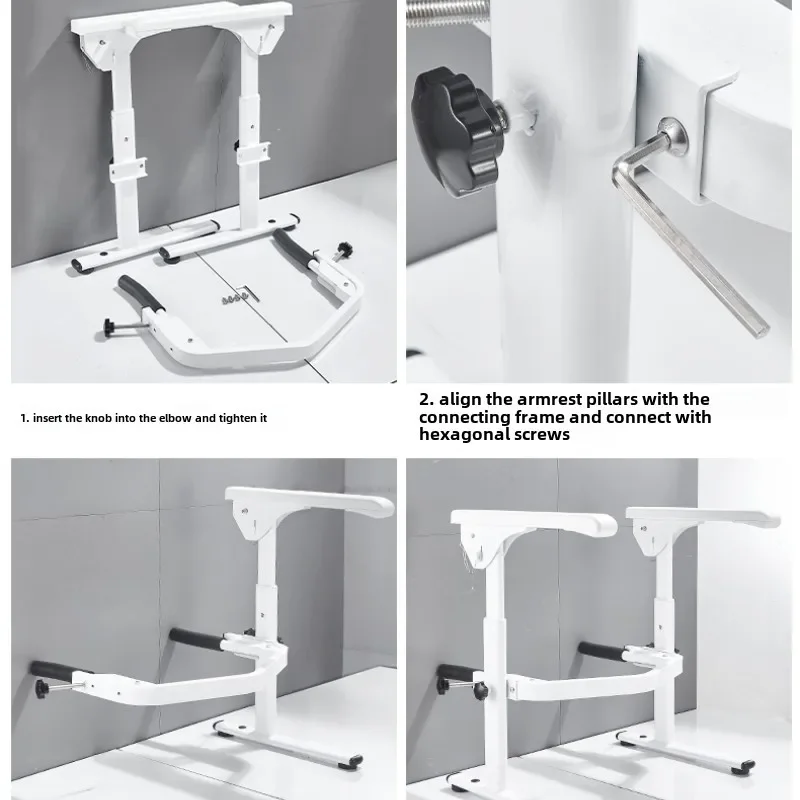 1. insert the knob into the elbow and tighten it

2. align the armrest pillars with the connecting frame and connect with hexagonal screws