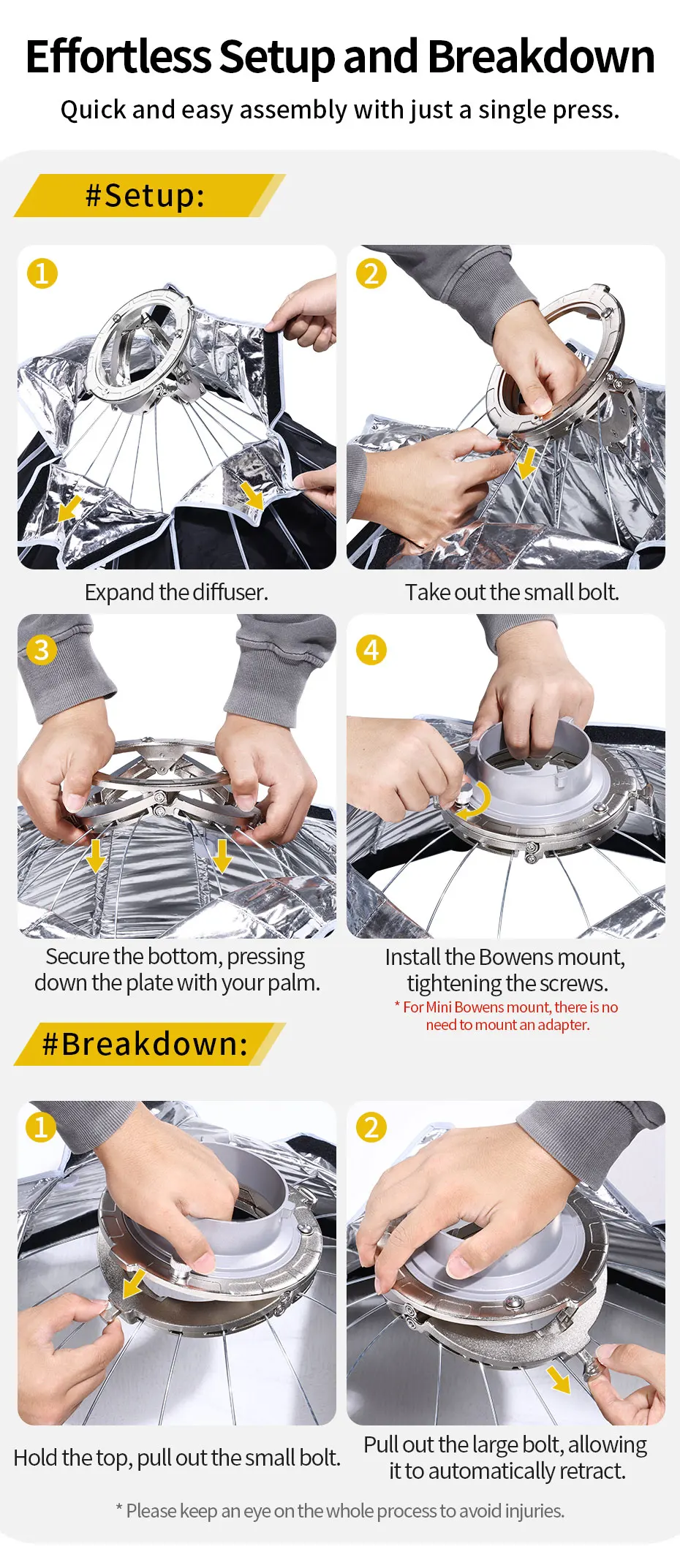 Effortless Setup and Breakdown

Quick and easy assembly with just a single press.

#Setup:

1

Expand the diffuser.

2

Take out the small bolt.

3

Secure the bottom, pressing down the plate with your palm.

4

Install the Bowens mount, tightening the screws.

* For Mini Bowens mount, there is no need to mount an adapter.

#Breakdown:

1

Hold the top, pull out the small bolt.

2

Pull out the large bolt, allowing it to automatically retract.

* Please keep an eye on the whole process to avoid injuries.