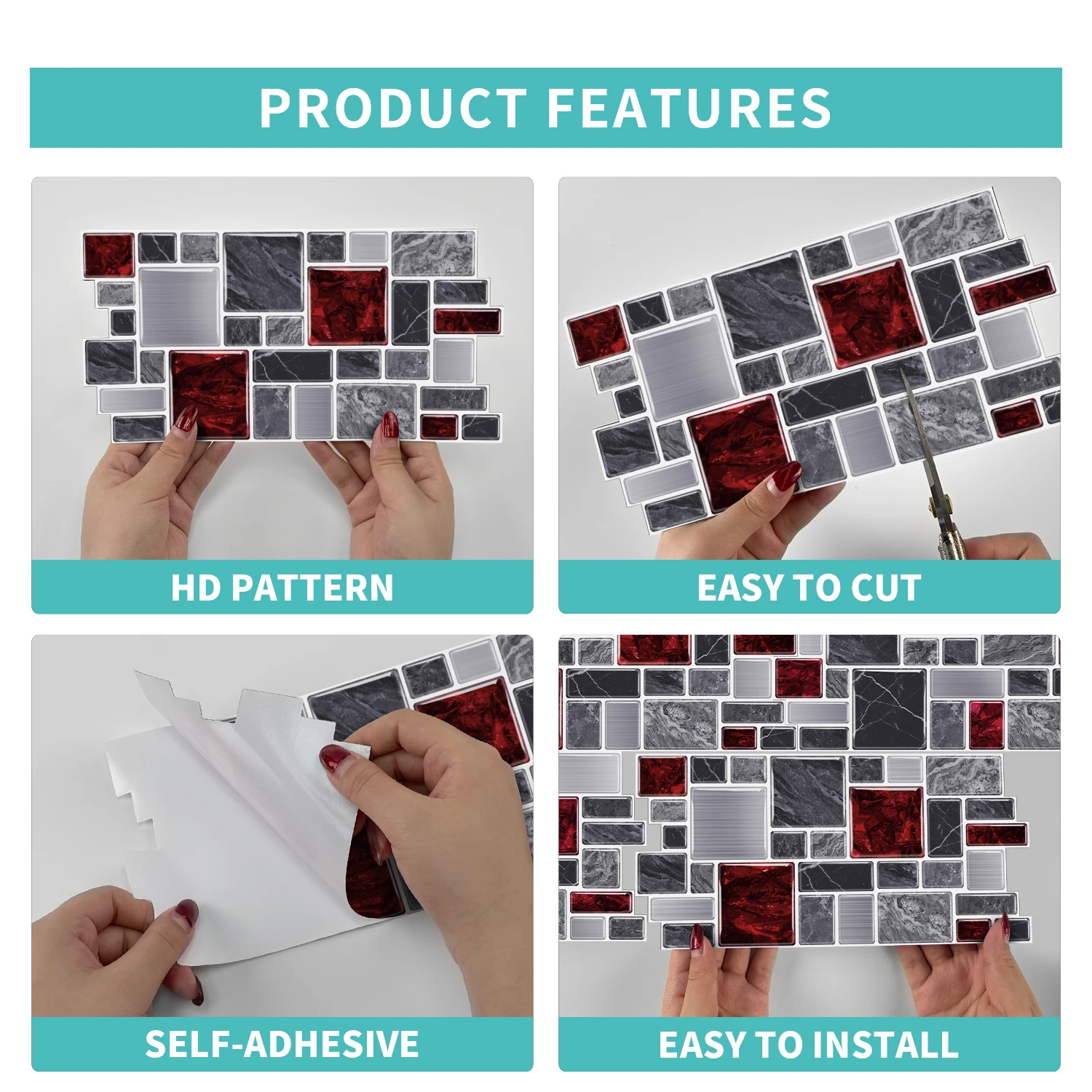 PRODUCT FEATURES

HD PATTERN

EASY TO CUT

SELF-ADHESIVE

EASY TO INSTALL