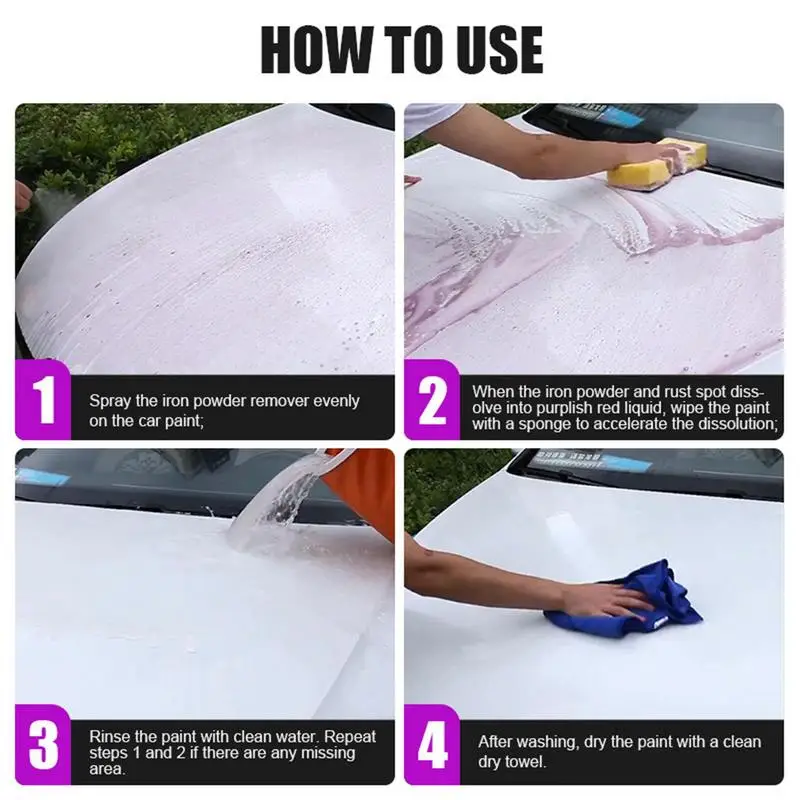 HOW TO USE

1 Spray the iron powder remover evenly on the car paint;

2 When the iron powder and rust spot dissolve into purplish red liquid, wipe the paint with a sponge to accelerate the dissolution;

3 Rinse the paint with clean water. Repeat steps 1 and 2 if there are any missing area.

4 After washing, dry the paint with a clean dry towel.